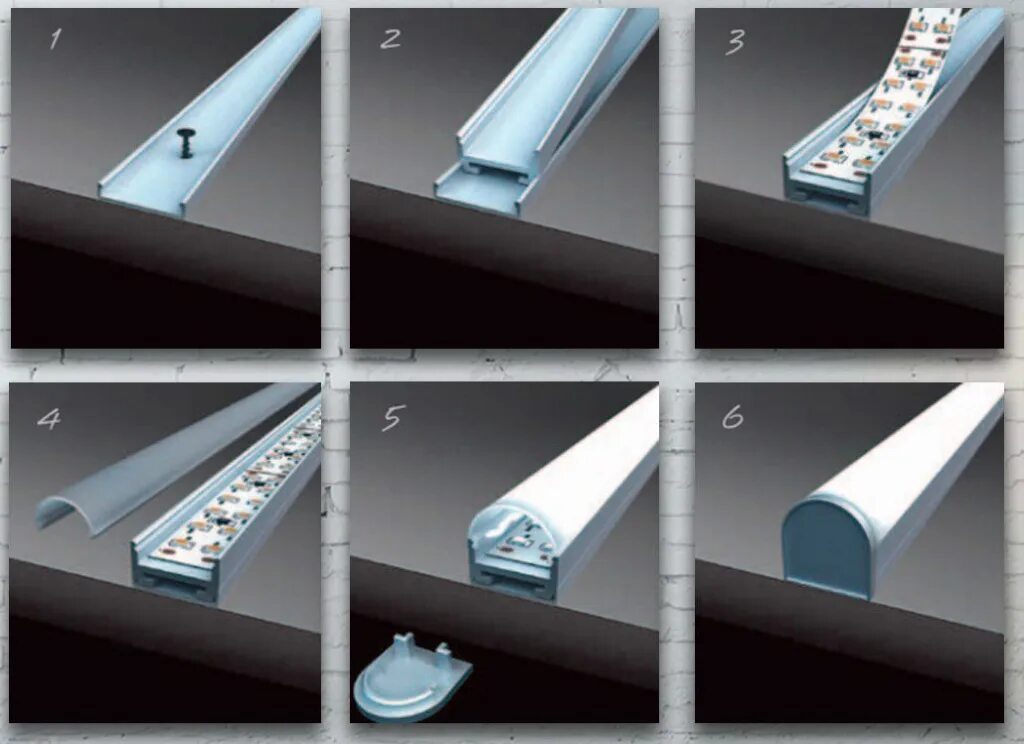 1

2

3

4

5

6