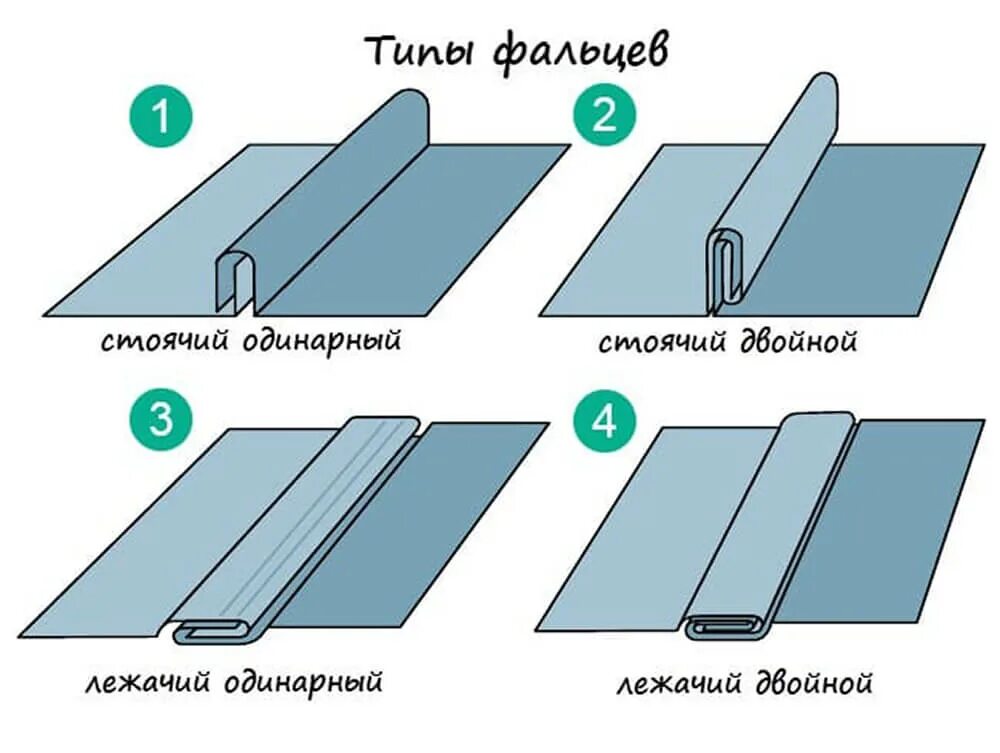 Типы фальцев

1

стоячий одинарный

2

стоячий двойной

3

лежачий одинарный

4

лежачий двойной