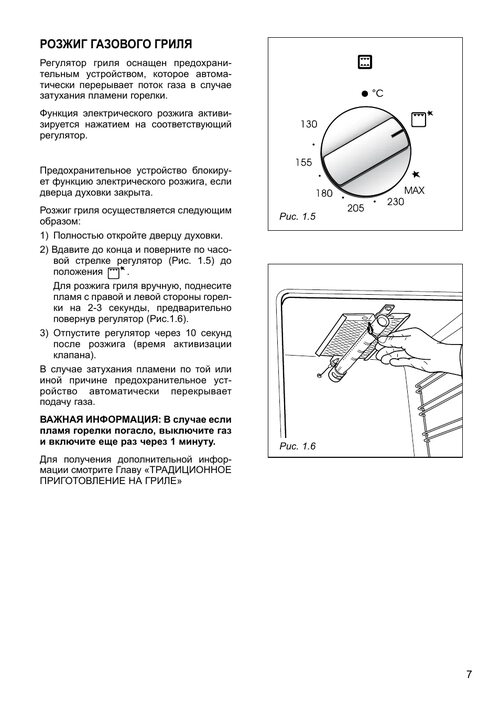 РОЗЖИГ ГАЗОВОГО ГРИЛЯ

Регулятор гриля оснащен предохранительным устройством, которое автоматически перерывает поток газа в случае затухания пламени горелки.

Функция электрического розжига активизируется нажатием на соответствующий регулятор.

Предохранительное устройство блокирует функцию электрического розжига, если дверца духовки закрыта.

Розжиг гриля осуществляется следующим образом:

1) Полностью откройте дверцу духовки.

2) Вдавите до конца и поверните по часовой стрелке регулятор (Рис. 1.5) до положения .

Для розжига гриля вручную, поднесите пламя с правой и левой стороны горелки на 2-3 секунды, предварительно повернув регулятор (Рис.1.6).

3) Отпустите регулятор через 10 секунд после розжига (время активизации клапана).

В случае затухания пламени по той или иной причине предохранительное устройство автоматически перекрывает подачу газа.

ВАЖНАЯ ИНФОРМАЦИЯ: В случае если пламя горелки погасло, выключите газ и включите еще раз через 1 минуту.

Для получения дополнительной информации смотрите Главу «ТРАДИЦИОННОЕ ПРИГОТОВЛЕНИЕ НА ГРИЛЕ»

°C
130
155
180
205
230
MAX
Рис. 1.5

Рис. 1.6

7