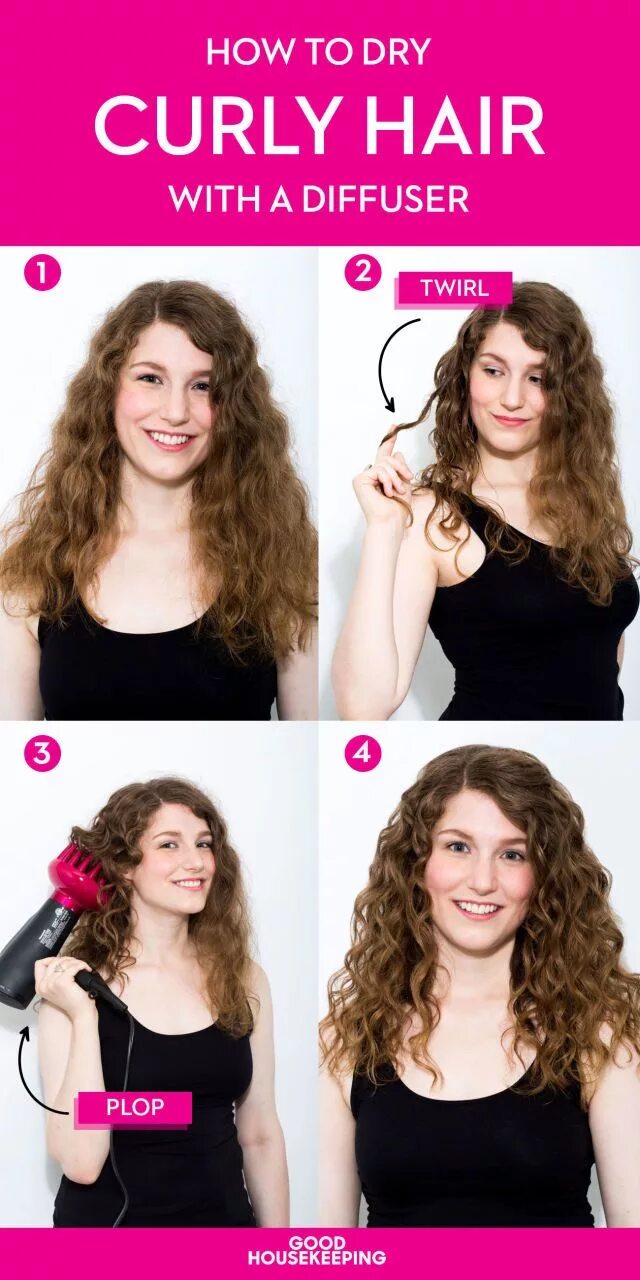 HOW TO DRY
CURLY HAIR
WITH A DIFFUSER

1

2

TWIRL

3

PLOP

4

GOOD
HOUSEKEEPING