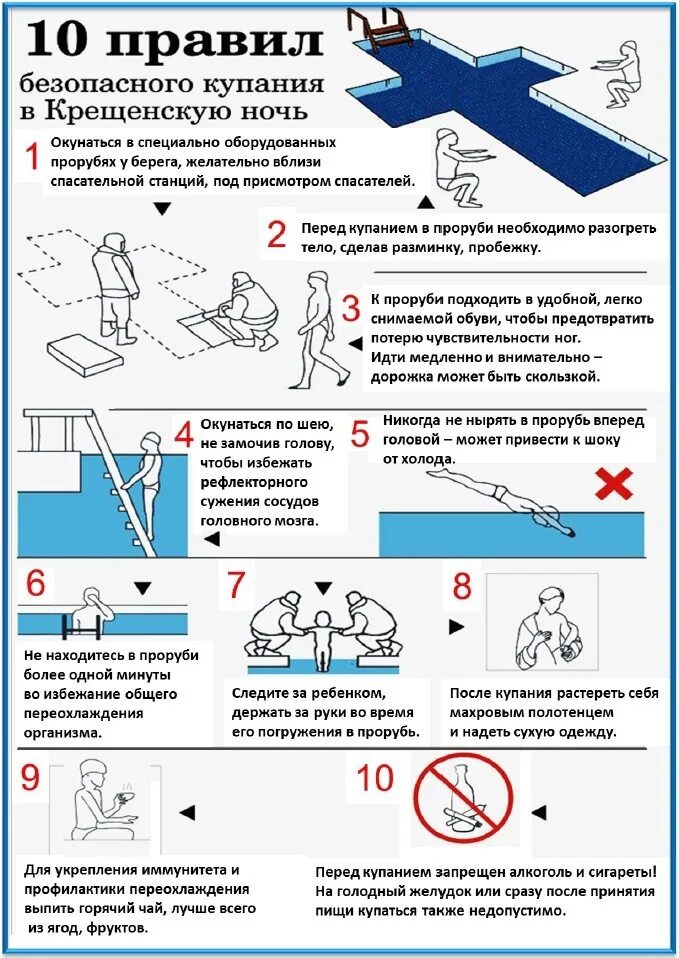 10 правил
безопасного купания
в Крещенскую ночь

1 Окунаться в специально оборудованных прорубях у берега, желательно вблизи спасательной станций, под присмотром спасателей.

2 Перед купанием в проруби необходимо разогреть тело, сделав разминку, пробежку.

3 К проруби подходить в удобной, легко снимаемой обуви, чтобы предотвратить потерю чувствительности ног.
Идти медленно и внимательно – дорожка может быть скользкой.

4 Окунаться по шею, не замочив голову, чтобы избежать рефлекторного сужения сосудов головного мозга.

5 Никогда не нырять в прорубь вперед головой – может привести к шоку от холода.

6 Не находитесь в проруби более одной минуты во избежание общего переохлаждения организма.

7 Следите за ребенком, держать за руки во время его погружения в прорубь.

8 После купания растереть себя махровым полотенцем и надеть сухую одежду.

9 Для укрепления иммунитета и профилактики переохлаждения выпить горячий чай, лучше всего из ягод, фруктов.

10 Перед купанием запрещен алкоголь и сигареты! На голодный желудок или сразу после принятия пищи купаться также недопустимо.