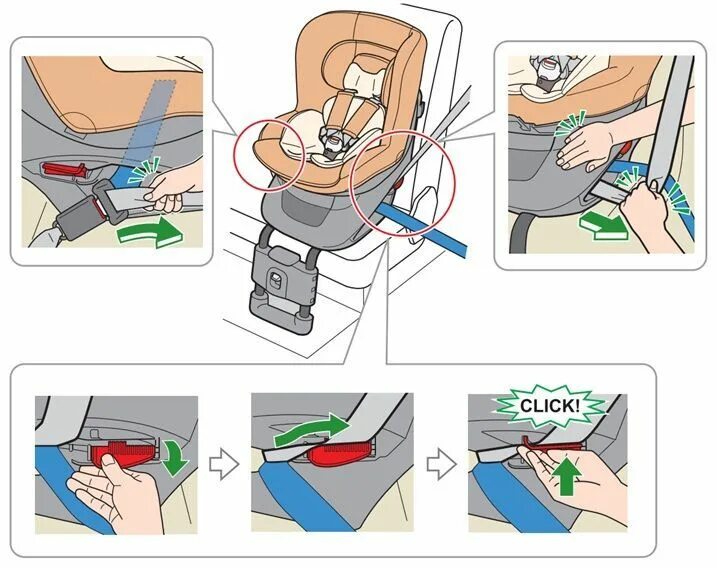 CLICK!