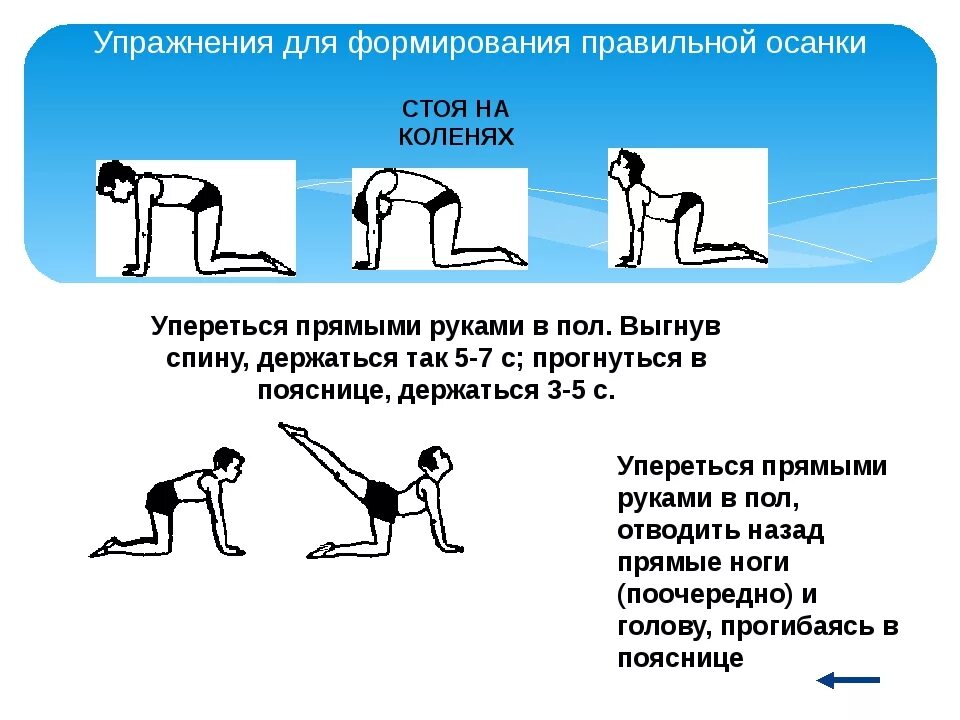 Упражнения для формирования правильной осанки

СТОЯ НА КОЛЕНЯХ

Упереться прямыми руками в пол. Выгнув спину, держаться так 5-7 с; прогнуться в пояснице, держаться 3-5 с.

Упереться прямыми руками в пол, отводить назад прямые ноги (поочередно) и голову, прогибаясь в пояснице