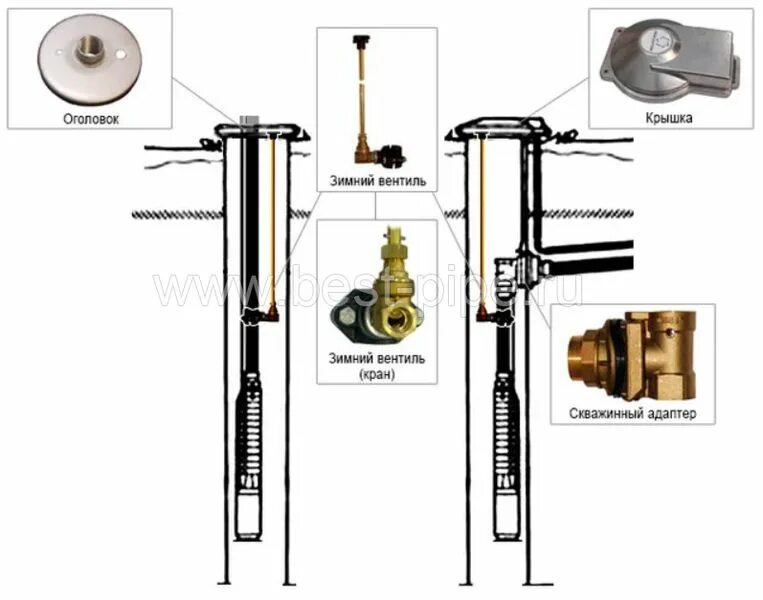 Оголовок

Зимний вентиль

Крышка

www.best-pipe.ru

Зимний вентиль (кран)

Скважинный адаптер