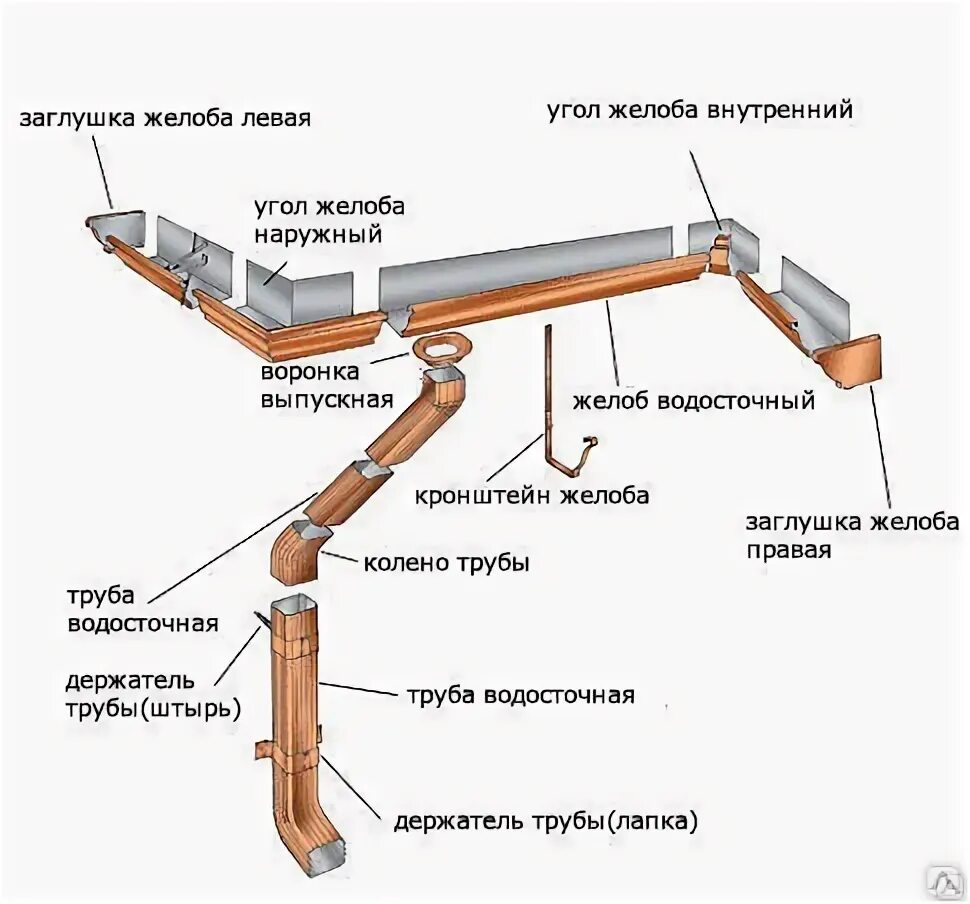 заглушка желоба левая

угол желоба внутренний

угол желоба наружный

воронка выпускная

желоб водосточный

кронштейн желоба

заглушка желоба правая

колено трубы

труба водосточная

держатель трубы(штырь)

труба водосточная

держатель трубы(лапка)