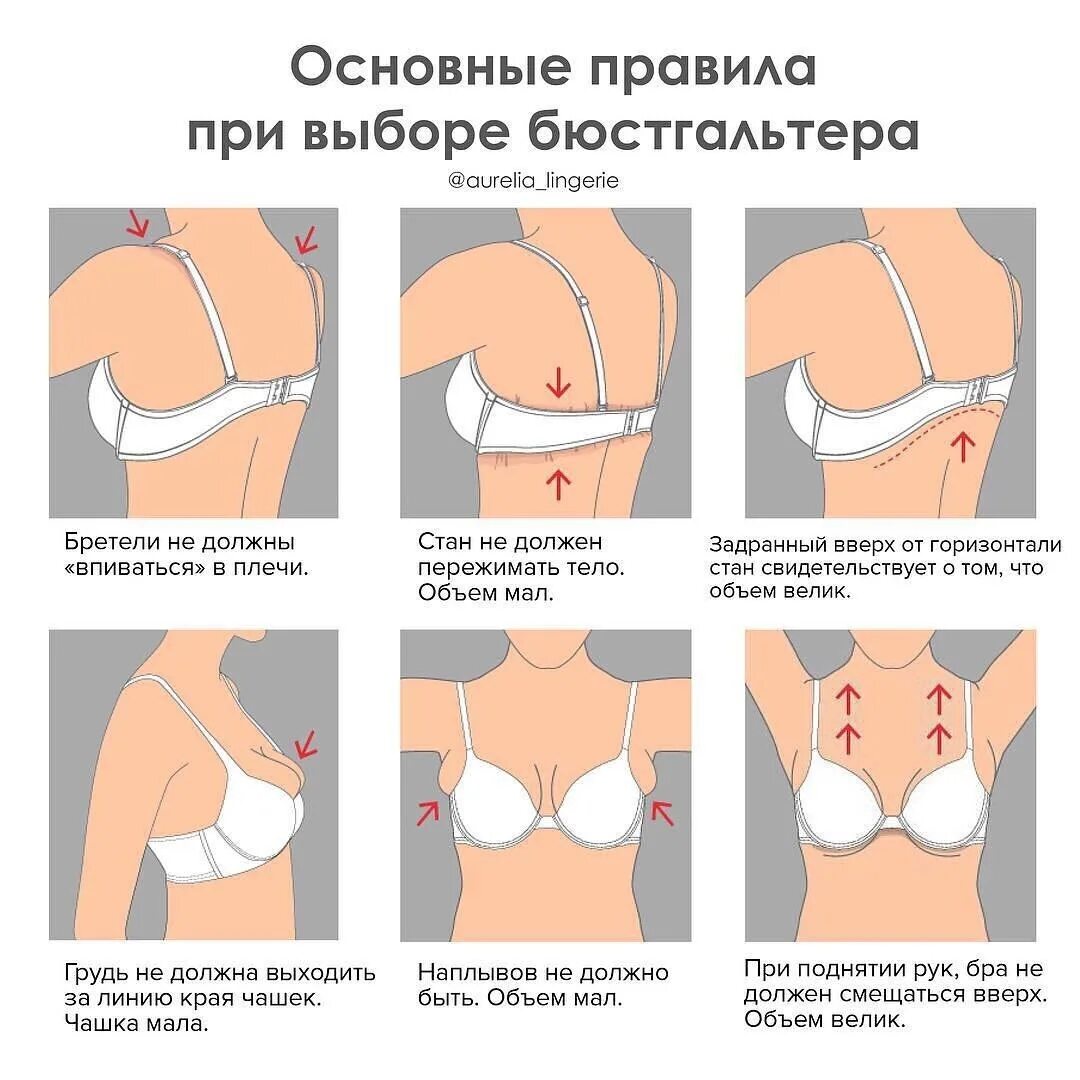 Основные правила при выборе бюстгальтера

@aurelia_lingerie

Бретели не должны «впиваться» в плечи.

Стан не должен пережимать тело. Объем мал.

Задранный вверх от горизонтали стан свидетельствует о том, что объем велик.

Грудь не должна выходить за линию края чашек. Чашка мала.

Наплывов не должно быть. Объем мал.

При поднятии рук, бра не должен смещаться вверх. Объем велик.