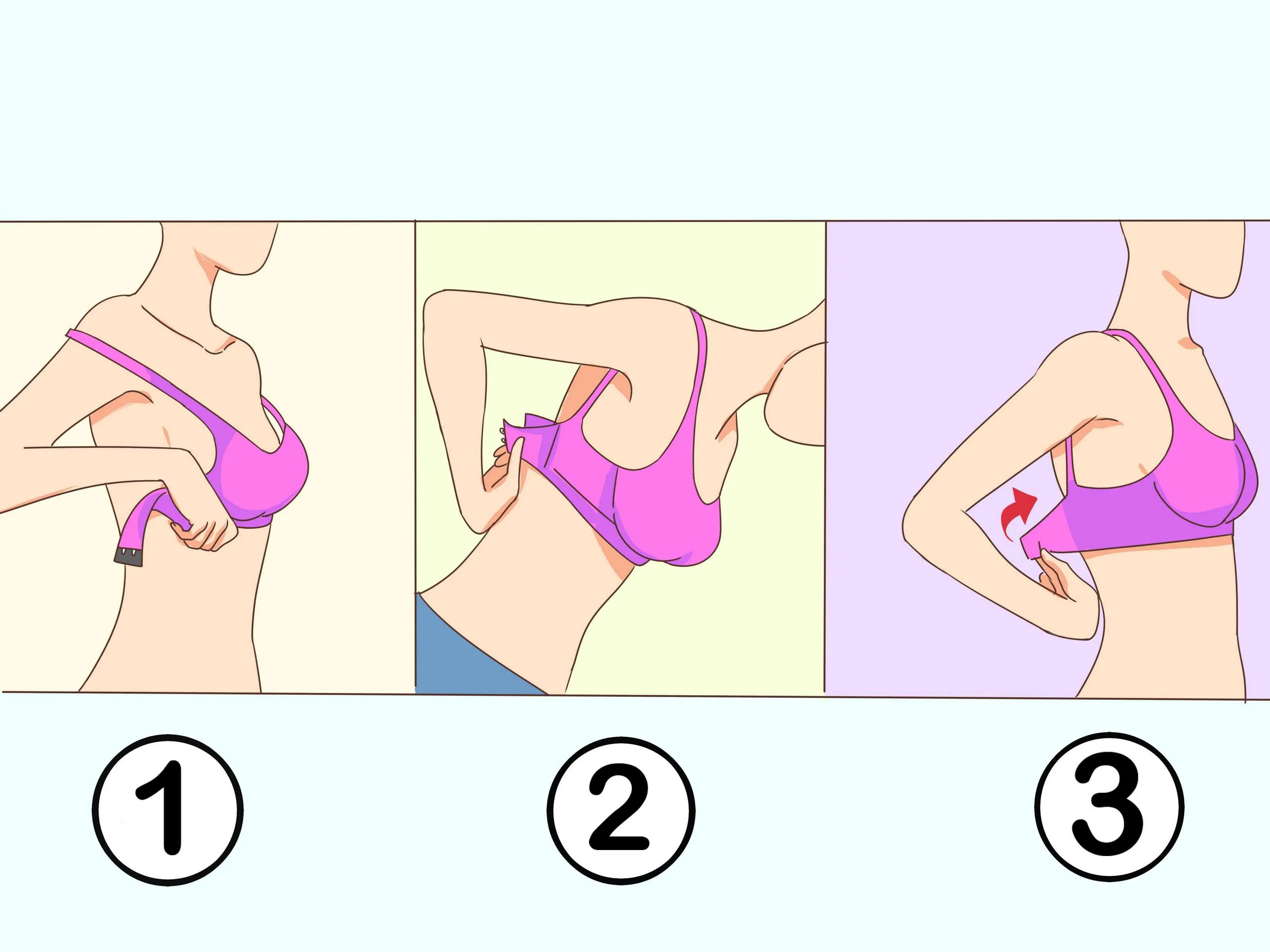 1

2

3