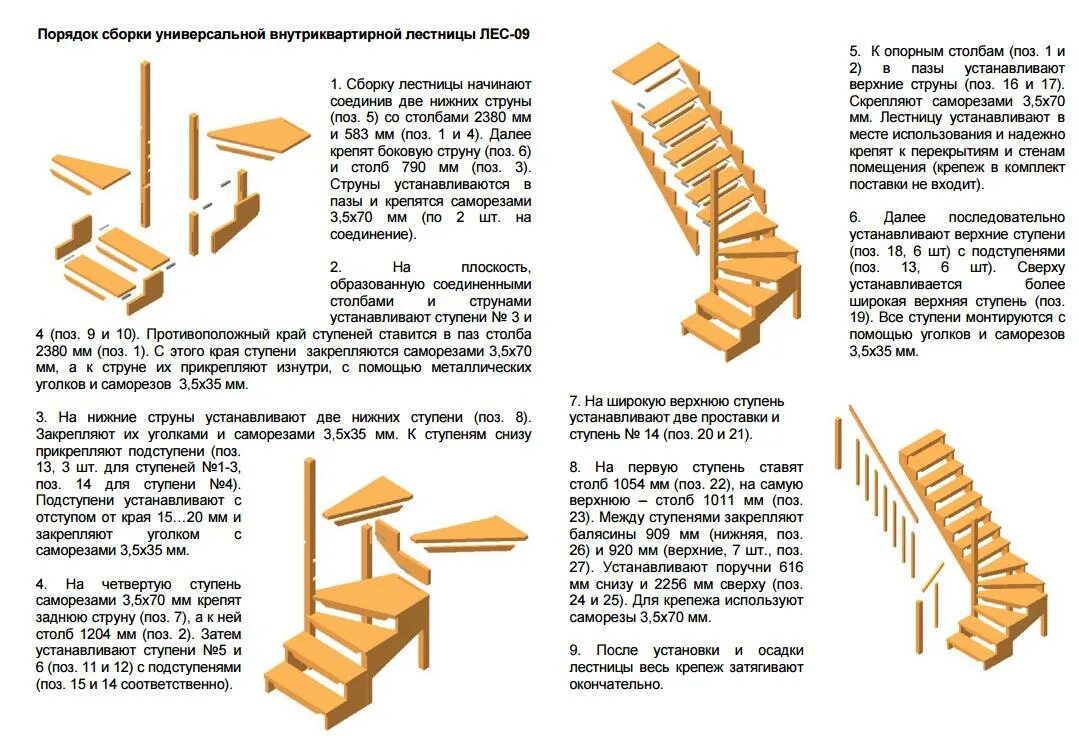 Порядок сборки универсальной внутриквартирной лестницы ЛЕС-09

1. Сборку лестницы начинают соединив две нижних струны (поз. 5) со столбами 2380 мм и 583 мм (поз. 1 и 4). Далее крепят боковую струну (поз. 6) и столб 790 мм (поз. 3). Струны устанавливаются в пазы и крепятся саморезами 3,5х70 мм (по 2 шт. на соединение).

2. На плоскость, образованную соединенными столбами и струнами устанавливают ступени № 3 и 4 (поз. 9 и 10). Противоположный край ступеней ставится в паз столба 2380 мм (поз. 1). С этого края ступени закрепляются саморезами 3,5х70 мм, а к струне их прикрепляют изнутри, с помощью металлических уголков и саморезов 3,5х35 мм.

3. На нижние струны устанавливают две нижних ступени (поз. 8). Закрепляют их уголками и саморезами 3,5х35 мм. К ступеням снизу прикрепляют подступени (поз. 13, 3 шт. для ступеней №1-3, поз. 14 для ступени №4). Подступени устанавливают с отступом от края 15…20 мм и закрепляют уголком с саморезами 3,5х35 мм.

4. На четвертую ступень саморезами 3,5х70 мм крепят заднюю струну (поз. 7), а к ней столб 1204 мм (поз. 2). Затем устанавливают ступени №5 и 6 (поз. 11 и 12) с подступенями (поз. 15 и 14 соответственно).

5. К опорным столбам (поз. 1 и 2) в пазы устанавливают верхние струны (поз. 16 и 17). Скрепляют саморезами 3,5х70 мм. Лестницу устанавливают в месте использования и надежно крепят к перекрытиям и стенам помещения (крепеж в комплект поставки не входит).

6. Далее последовательно устанавливают верхние ступени (поз. 18, 6 шт) с подступенями (поз. 13, 6 шт). Сверху устанавливается более широкая верхняя ступень (поз. 19). Все ступени монтируются с помощью уголков и саморезов 3,5х35 мм.

7. На широкую верхнюю ступень устанавливают две проставки и ступень № 14 (поз. 20 и 21).

8. На первую ступень ставят столб 1054 мм (поз. 22), на самую верхнюю – столб 1011 мм (поз. 23). Между ступенями закрепляют балясины 909 мм (нижняя, поз. 26) и 920 мм (верхние, 7 шт., поз. 27). Устанавливают поручни 616 мм снизу и 2256 мм сверху (поз. 24 и 25). Для крепежа используют саморезы 3,5х70 мм.

9. После установки и осадки лестницы весь крепеж затягивают окончательно.