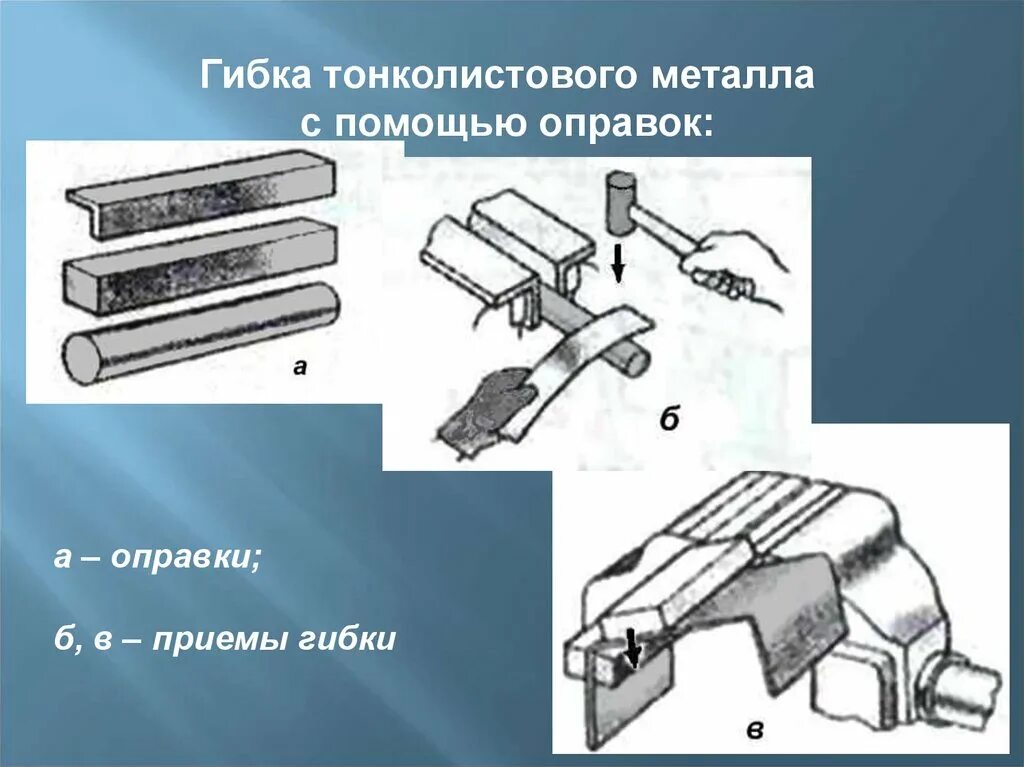 Гибка тонколистового металла с помощью оправок:

а

б

в

а – оправки;

б, в – приемы гибки