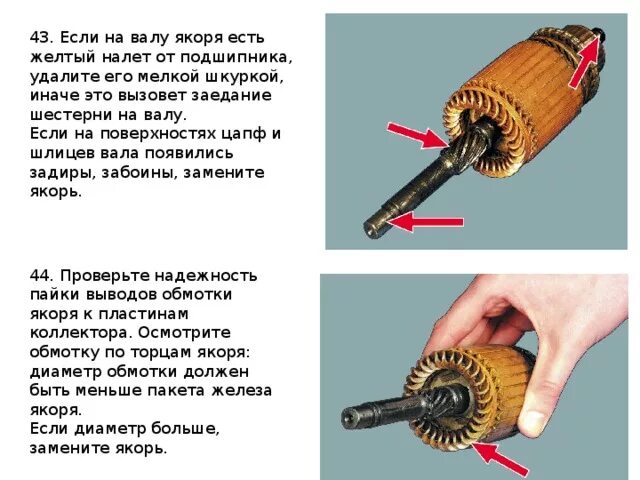 43. Если на валу якоря есть желтый налет от подшипника, удалите его мелкой шкуркой, иначе это вызовет заедание шестерни на валу.
Если на поверхностях цапф и шлицев вала появились задиры, забоины, замените якорь.

44. Проверьте надежность пайки выводов обмотки якоря к пластинам коллектора. Осмотрите обмотку по торцам якоря: диаметр обмотки должен быть меньше пакета железа якоря.
Если диаметр больше, замените якорь.