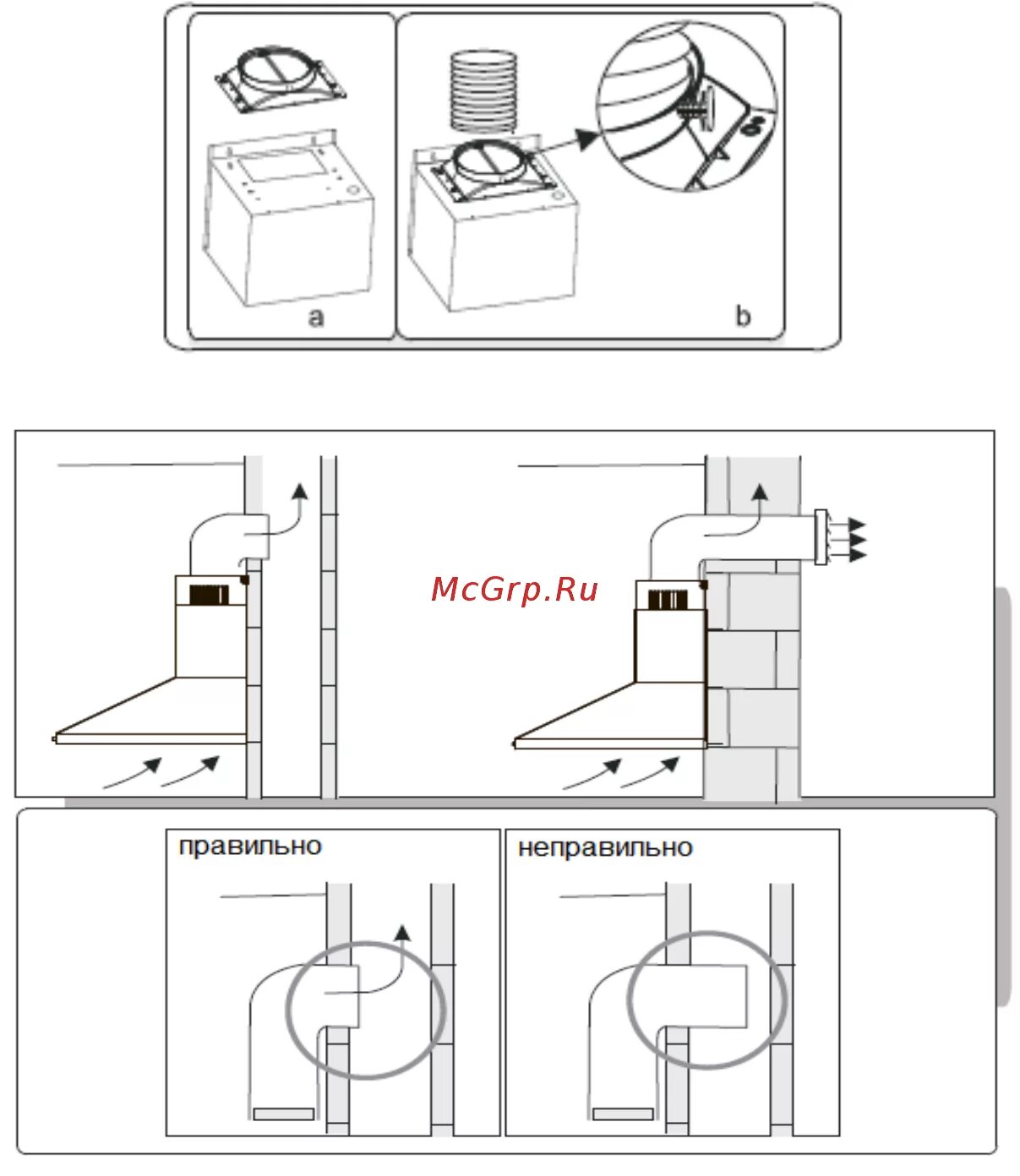 a

b

McGrp.Ru

правильно

неправильно