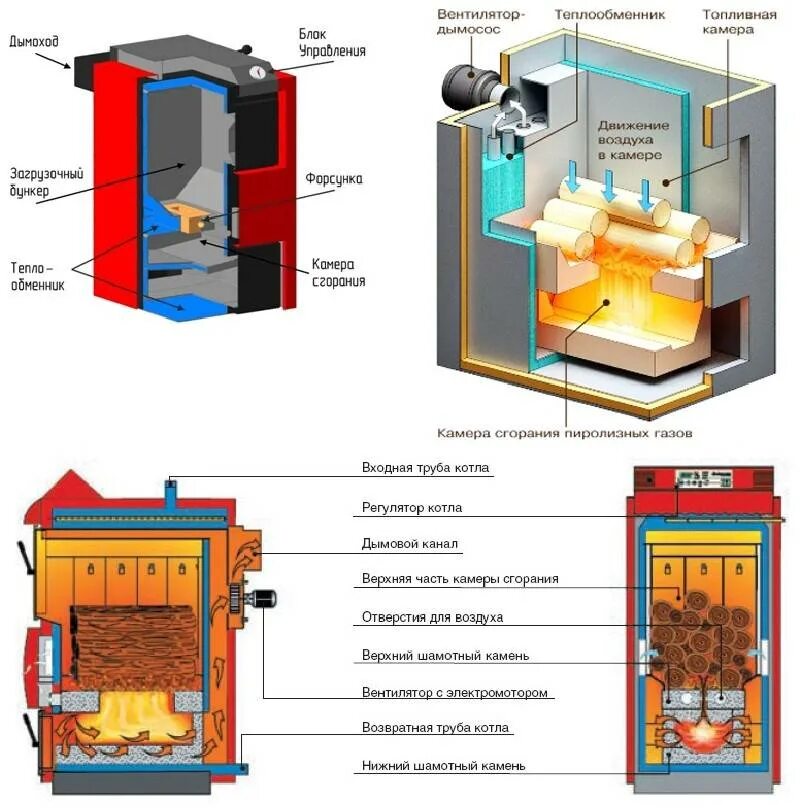 Дымоход

Блок Управления

Загрузочный бункер

Форсунка

Тепло–обменник

Камера сгорания

Вентилятор-дымосос

Теплообменник

Топливная камера

Движение воздуха в камере

Камера сгорания пиролизных газов

Входная труба котла

Регулятор котла

Дымовой канал

Верхняя часть камеры сгорания

Отверстия для воздуха

Верхний шамотный камень

Вентилятор с электромотором

Возвратная труба котла

Нижний шамотный камень