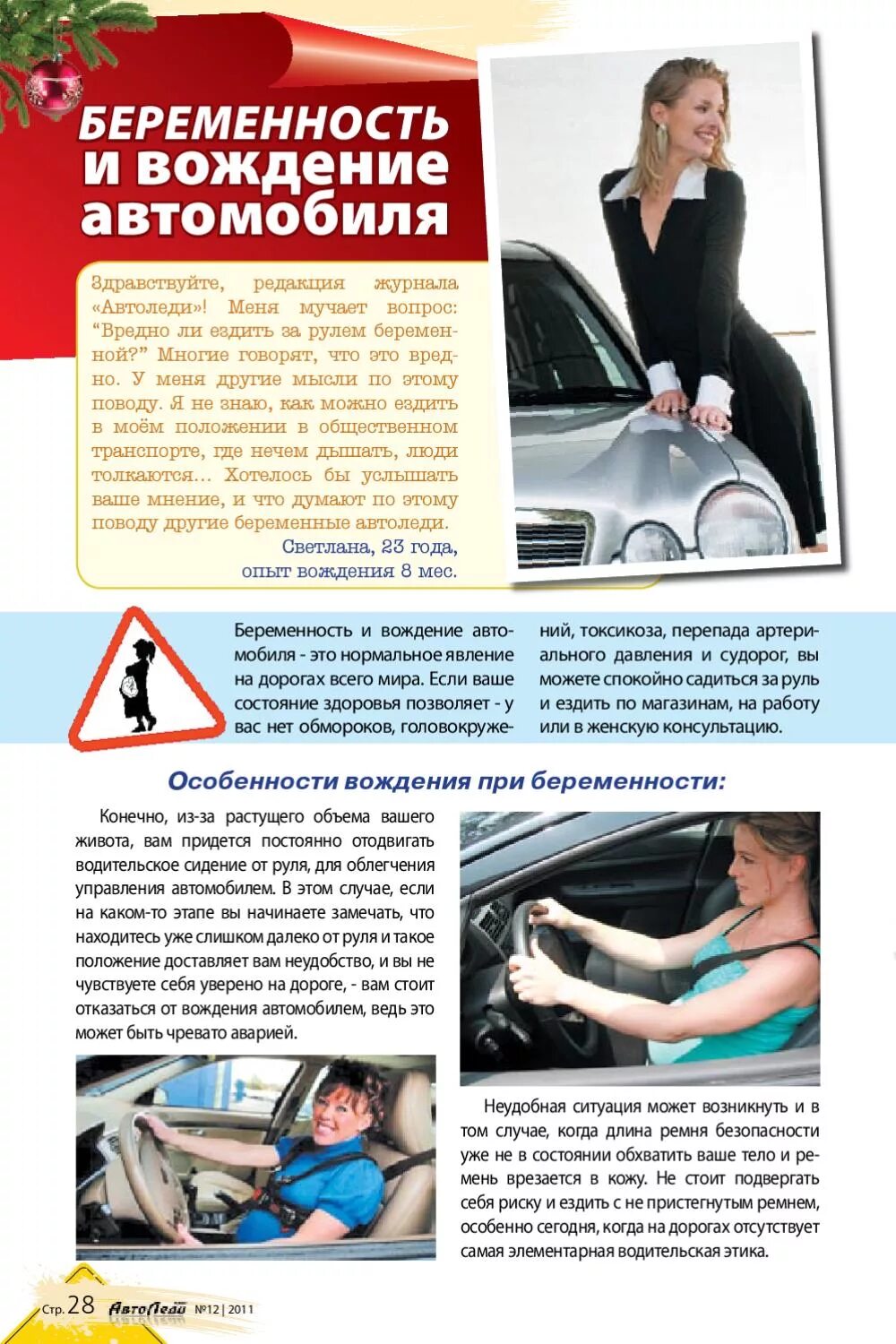 БЕРЕМЕННОСТЬ и вождение автомобиля

Здравствуйте, редакция журнала «Автоледи»! Меня мучает вопрос: "Вредно ли ездить за рулем беременной?" Многие говорят, что это вредно. У меня другие мысли по этому поводу. Я не знаю, как можно ездить в моём положении в общественном транспорте, где нечем дышать, люди толкаются... Хотелось бы услышать ваше мнение, и что думают по этому поводу другие беременные автоледи.

Светлана, 23 года, опыт вождения 8 мес.

Беременность и вождение автомобиля - это нормальное явление на дорогах всего мира. Если ваше состояние здоровья позволяет - у вас нет обмороков, головокружений, токсикоза, перепада артериального давления и судорог, вы можете спокойно садиться за руль и ездить по магазинам, на работу или в женскую консультацию.

Особенности вождения при беременности:

Конечно, из-за растущего объема вашего живота, вам придется постоянно отодвигать водительское сидение от руля, для облегчения управления автомобилем. В этом случае, если на каком-то этапе вы начинаете замечать, что находитесь уже слишком далеко от руля и такое положение доставляет вам неудобство, и вы не чувствуете себя уверено на дороге, - вам стоит отказаться от вождения автомобилем, ведь это может быть чревато аварией.

Неудобная ситуация может возникнуть и в том случае, когда длина ремня безопасности уже не в состоянии обхватить ваше тело и ремень врезается в кожу. Не стоит подвергать себя риску и ездить с не пристегнутым ремнем, особенно сегодня, когда на дорогах отсутствует самая элементарная водительская этика.

Стр. 28 АвтоЛеди №12 | 2011