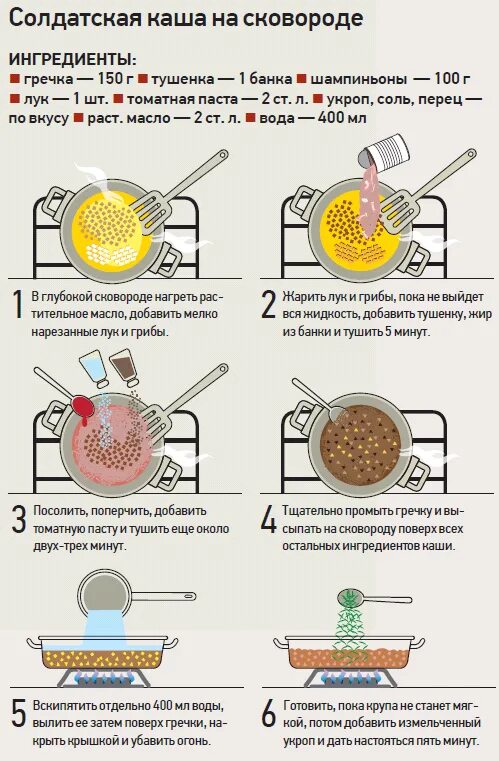 Солдатская каша на сковороде

ИНГРЕДИЕНТЫ:
■ гречка — 150 г ■ тушенка — 1 банка ■ шампиньоны — 100 г ■ лук — 1 шт. ■ томатная паста — 2 ст. л. ■ укроп, соль, перец — по вкусу ■ раст. масло — 2 ст. л. ■ вода — 400 мл

1 В глубокой сковороде нагреть растительное масло, добавить мелко нарезанные лук и грибы.

2 Жарить лук и грибы, пока не выйдет вся жидкость, добавить тушенку, жир из банки и тушить 5 минут.

3 Посолить, поперчить, добавить томатную пасту и тушить еще около двух-трех минут.

4 Тщательно промыть гречку и высыпать на сковороду поверх всех остальных ингредиентов каши.

5 Вскипятить отдельно 400 мл воды, вылить ее затем поверх гречки, накрыть крышкой и убавить огонь.

6 Готовить, пока крупа не станет мягкой, потом добавить измельченный укроп и дать настояться пять минут.