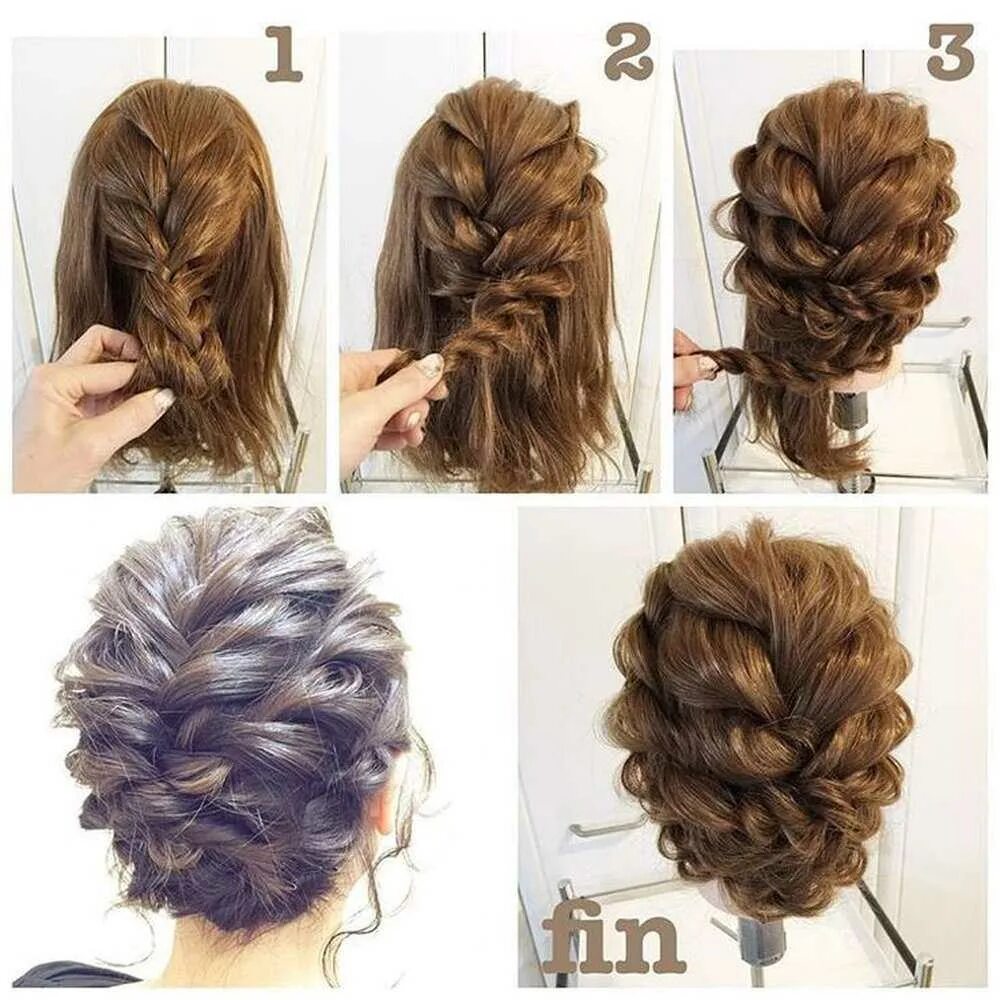 1

2

3

fin