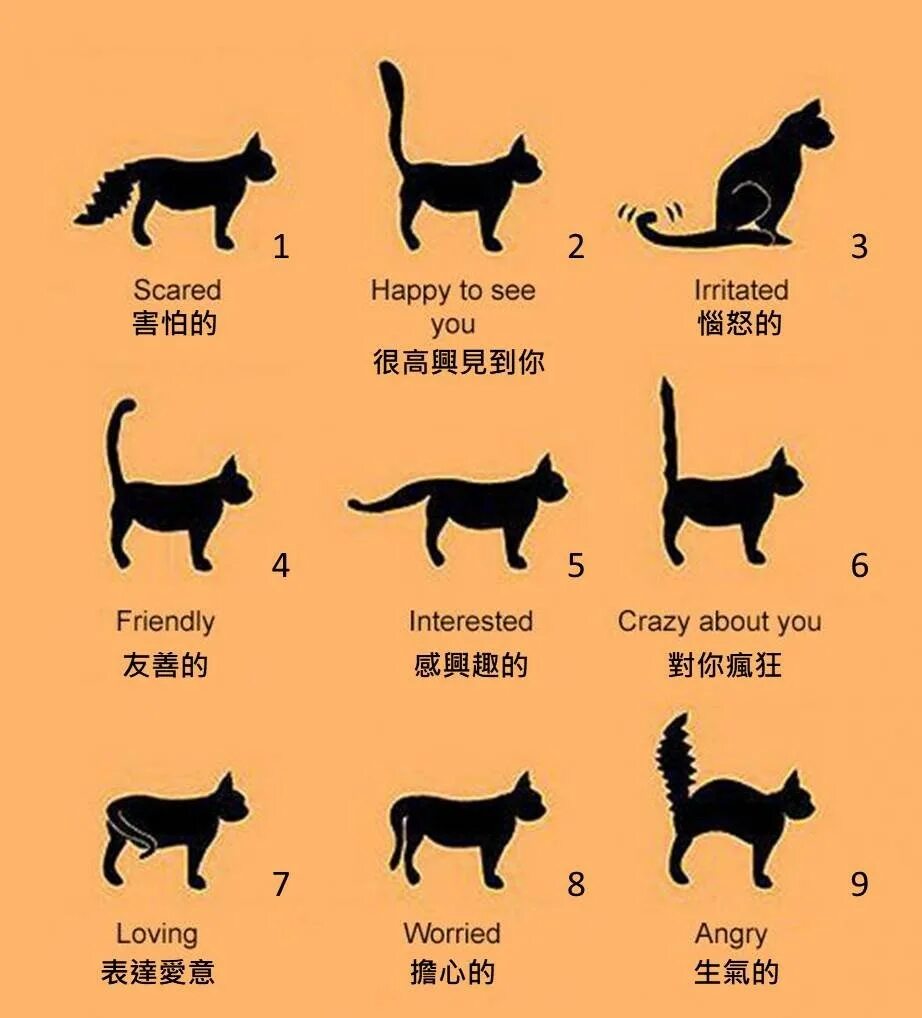 1
Scared
害怕的

2
Happy to see you
很高興見到你

3
Irritated
惱怒的

4
Friendly
友善的

5
Interested
感興趣的

6
Crazy about you
對你瘋狂

7
Loving
表達愛意

8
Worried
擔心的

9
Angry
生氣的