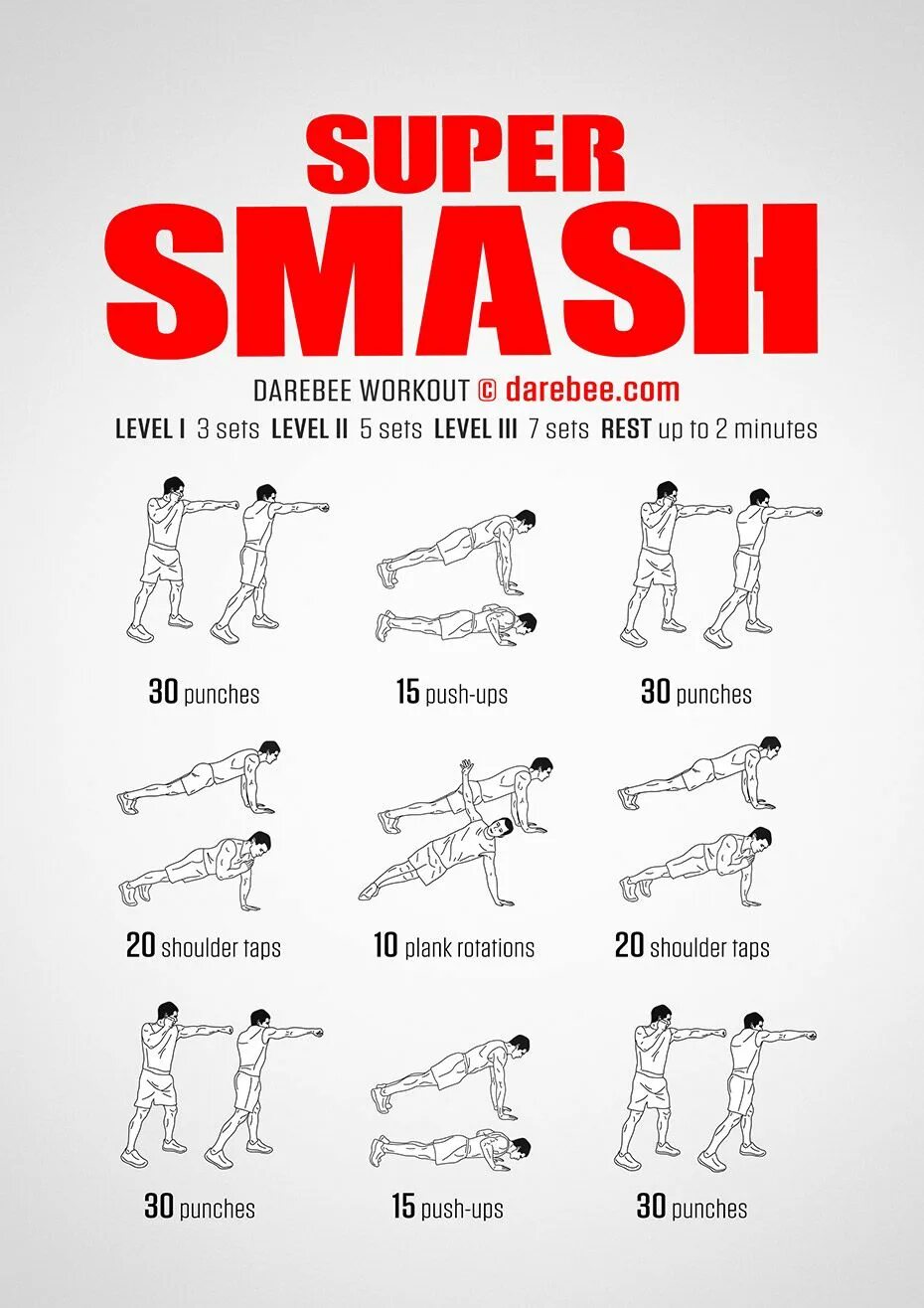 SUPER SMASH

DAREBEE WORKOUT © darebee.com

LEVEL I 3 sets LEVEL II 5 sets LEVEL III 7 sets REST up to 2 minutes

30 punches

15 push-ups

30 punches

20 shoulder taps

10 plank rotations

20 shoulder taps

30 punches

15 push-ups

30 punches