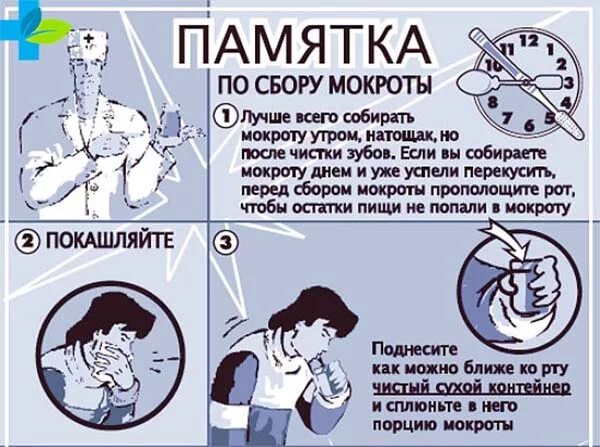 ПАМЯТКА
ПО СБОРУ МОКРОТЫ

12 1 2 3 4 5 6 7 8 10 11

① Лучше всего собирать мокроту утром, натощак, но после чистки зубов. Если вы собираете мокроту днем и уже успели перекусить, перед сбором мокроты прополощите рот, чтобы остатки пищи не попали в мокроту

② ПОКАШЛЯЙТЕ

③

Поднесите как можно ближе ко рту чистый сухой контейнер и сплюньте в него порцию мокроты