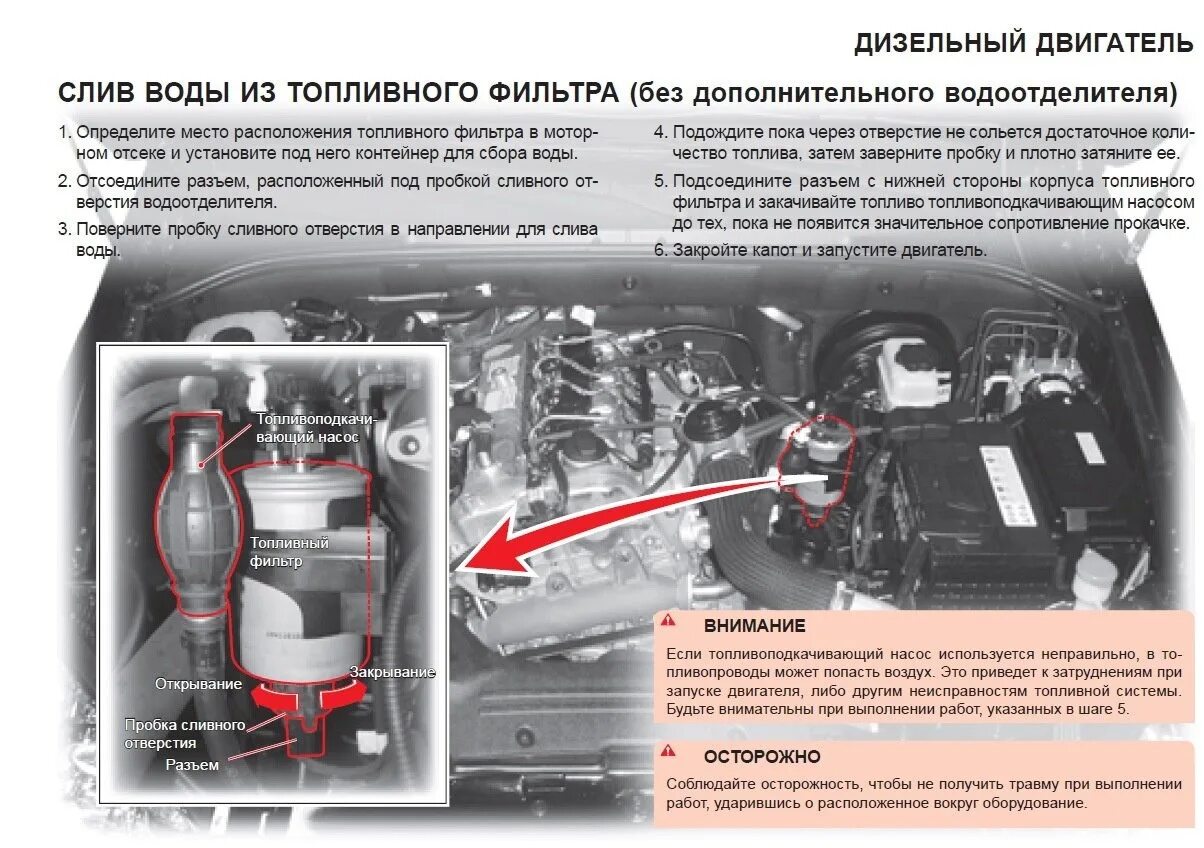 ДИЗЕЛЬНЫЙ ДВИГАТЕЛЬ

СЛИВ ВОДЫ ИЗ ТОПЛИВНОГО ФИЛЬТРА (без дополнительного водоотделителя)

1. Определите место расположения топливного фильтра в моторном отсеке и установите под него контейнер для сбора воды.

2. Отсоедините разъем, расположенный под пробкой сливного отверстия водоотделителя.

3. Поверните пробку сливного отверстия в направлении для слива воды.

4. Подождите пока через отверстие не сольется достаточное количество топлива, затем заверните пробку и плотно затяните ее.

5. Подсоедините разъем с нижней стороны корпуса топливного фильтра и закачивайте топливо топливоподкачивающим насосом до тех, пока не появится значительное сопротивление прокачке.

6. Закройте капот и запустите двигатель.

Топливоподкачивающий насос

Топливный фильтр

Открывание

Закрывание

Пробка сливного отверстия

Разъем

ВНИМАНИЕ

Если топливоподкачивающий насос используется неправильно, в топливопроводы может попасть воздух. Это приведет к затруднениям при запуске двигателя, либо другим неисправностям топливной системы. Будьте внимательны при выполнении работ, указанных в шаге 5.

ОСТОРОЖНО

Соблюдайте осторожность, чтобы не получить травму при выполнении работ, ударившись о расположенное вокруг оборудование.