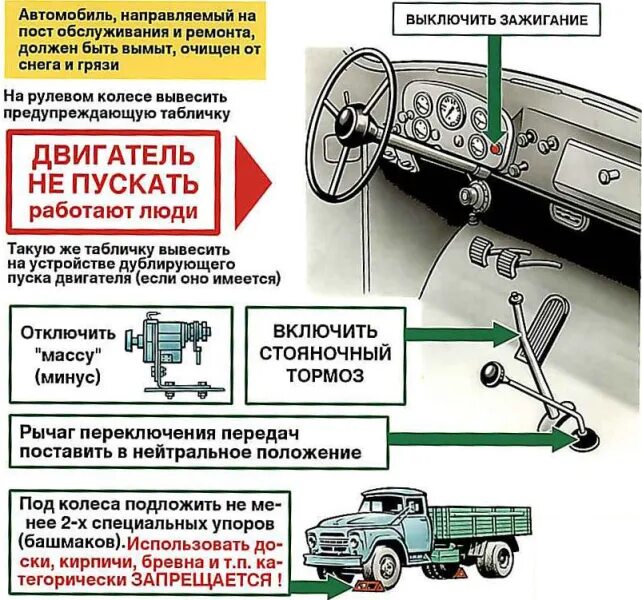 Автомобиль, направляемый на пост обслуживания и ремонта, должен быть вымыт, очищен от снега и грязи

ВЫКЛЮЧИТЬ ЗАЖИГАНИЕ

На рулевом колесе вывесить предупреждающую табличку

ДВИГАТЕЛЬ НЕ ПУСКАТЬ работают люди

Такую же табличку вывесить на устройстве дублирующего пуска двигателя (если оно имеется)

Отключить "массу" (минус)

ВКЛЮЧИТЬ СТОЯНОЧНЫЙ ТОРМОЗ

Рычаг переключения передач поставить в нейтральное положение

Под колеса подложить не менее 2-х специальных упоров (башмаков). Использовать доски, кирпичи, бревна и т.п. категорически ЗАПРЕЩАЕТСЯ !