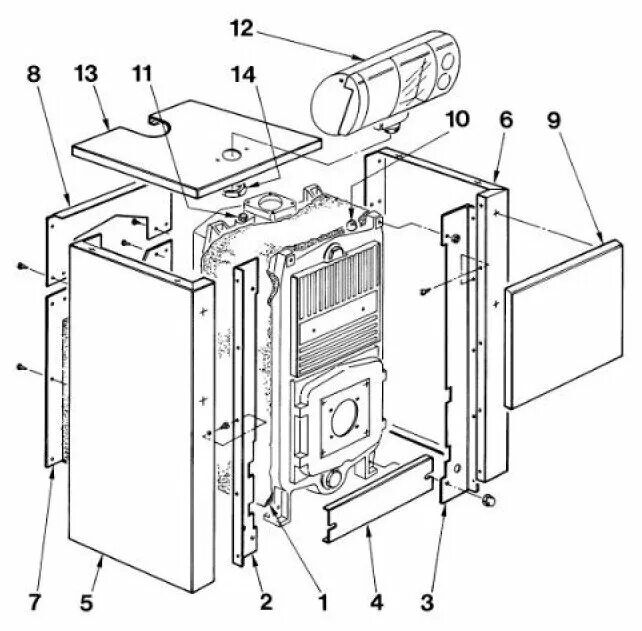 12
8
13
11
14
10
6
9
7
5
2
1
4
3