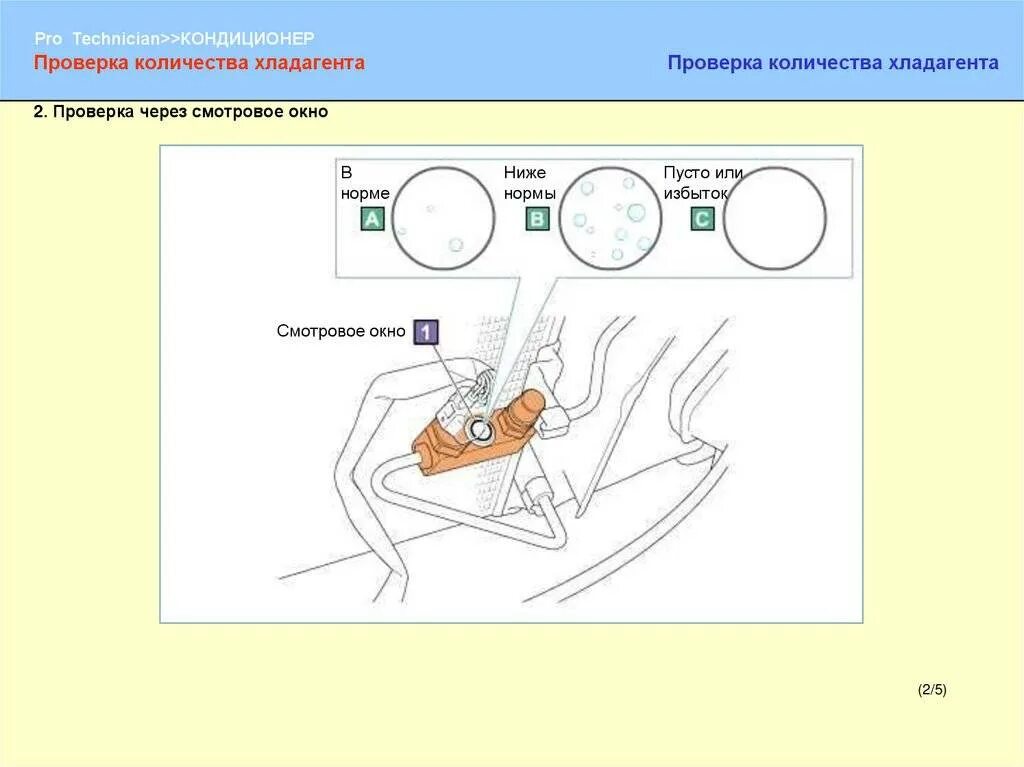 Pro Technician>>КОНДИЦИОНЕР
Проверка количества хладагента

Проверка количества хладагента

2. Проверка через смотровое окно

В норме
A

Ниже нормы
B

Пусто или избыток
C

Смотровое окно
1

(2/5)