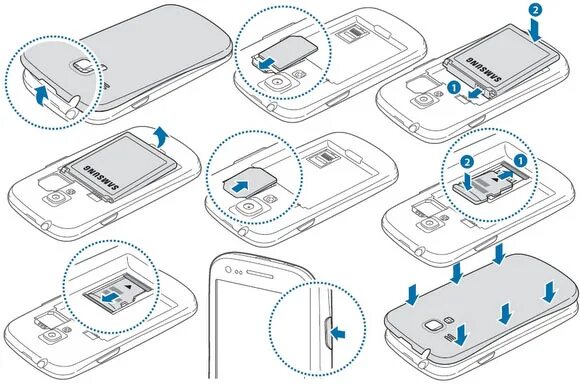 2
SAMSUNG
1
SAMSUNG
2
1