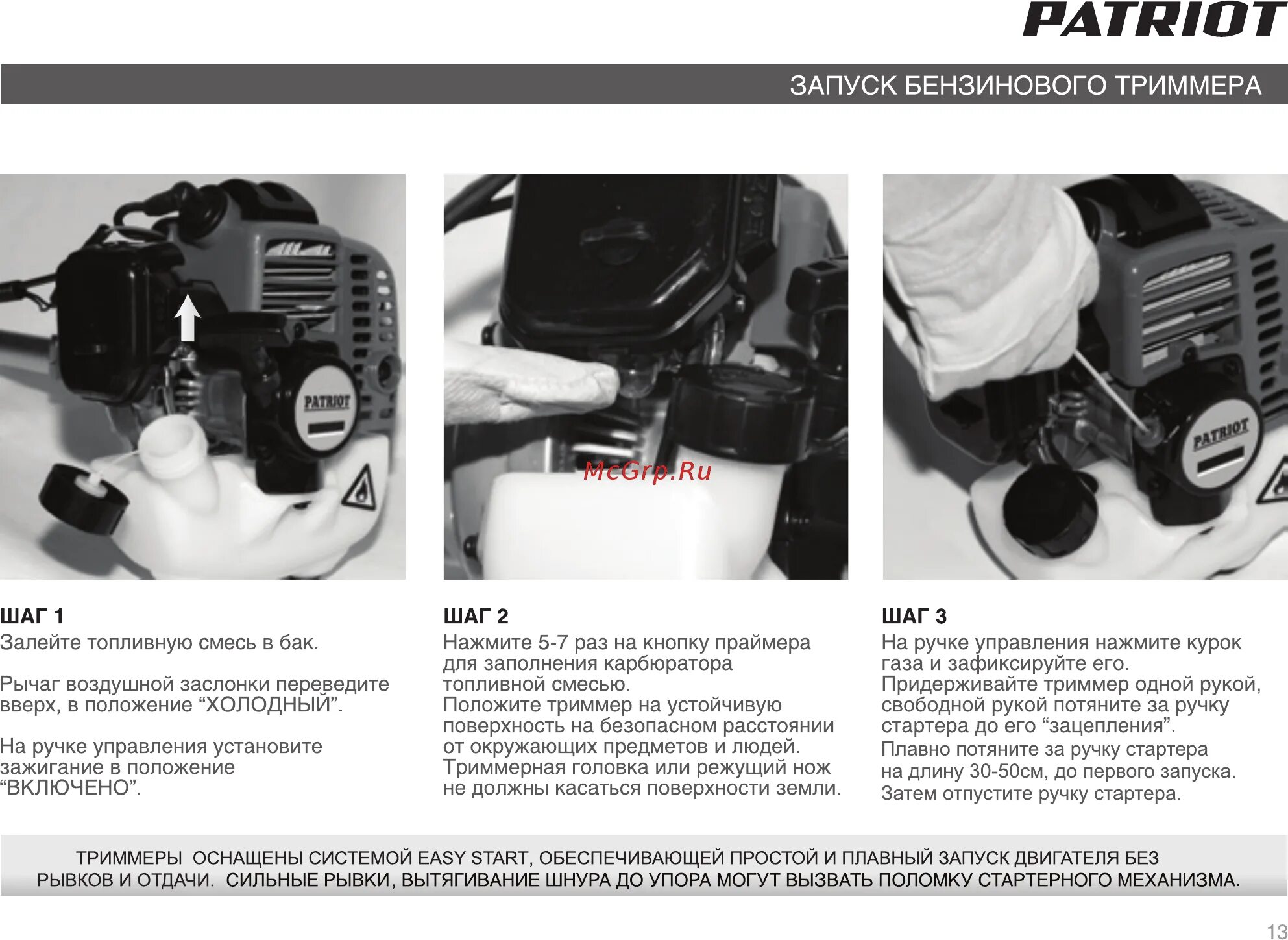 PATRIOT

ЗАПУСК БЕНЗИНОВОГО ТРИММЕРА

PATRIOT

McGrp.Ru

PATRIOT

ШАГ 1
Залейте топливную смесь в бак.

Рычаг воздушной заслонки переведите вверх, в положение “ХОЛОДНЫЙ”.

На ручке управления установите зажигание в положение “ВКЛЮЧЕНО”.

ШАГ 2
Нажмите 5-7 раз на кнопку праймера для заполнения карбюратора топливной смесью.
Положите триммер на устойчивую поверхность на безопасном расстоянии от окружающих предметов и людей.
Триммерная головка или режущий нож не должны касаться поверхности земли.

ШАГ 3
На ручке управления нажмите курок газа и зафиксируйте его.
Придерживайте триммер одной рукой, свободной рукой потяните за ручку стартера до его “зацепления”.
Плавно потяните за ручку стартера на длину 30-50см, до первого запуска.
Затем отпустите ручку стартера.

ТРИММЕРЫ ОСНАЩЕНЫ СИСТЕМОЙ EASY START, ОБЕСПЕЧИВАЮЩЕЙ ПРОСТОЙ И ПЛАВНЫЙ ЗАПУСК ДВИГАТЕЛЯ БЕЗ РЫВКОВ И ОТДАЧИ. СИЛЬНЫЕ РЫВКИ, ВЫТЯГИВАНИЕ ШНУРА ДО УПОРА МОГУТ ВЫЗВАТЬ ПОЛОМКУ СТАРТЕРНОГО МЕХАНИЗМА.

13