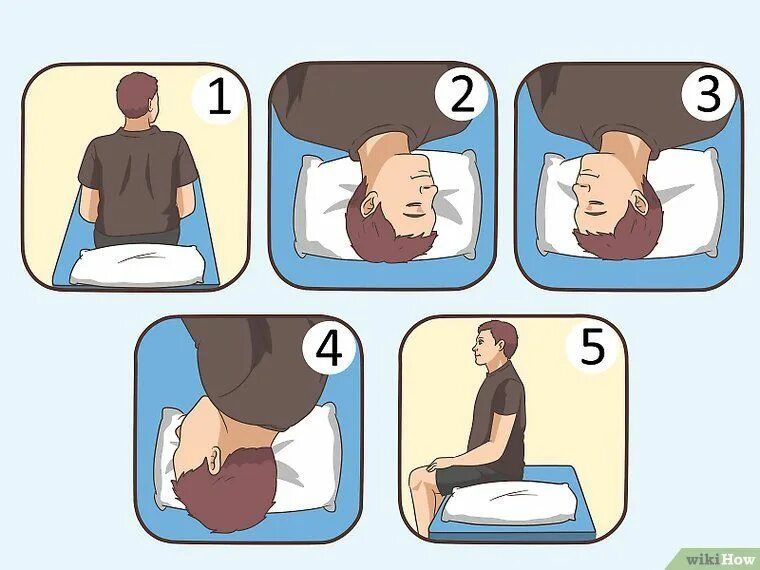 1
2
3
4
5
wikiHow