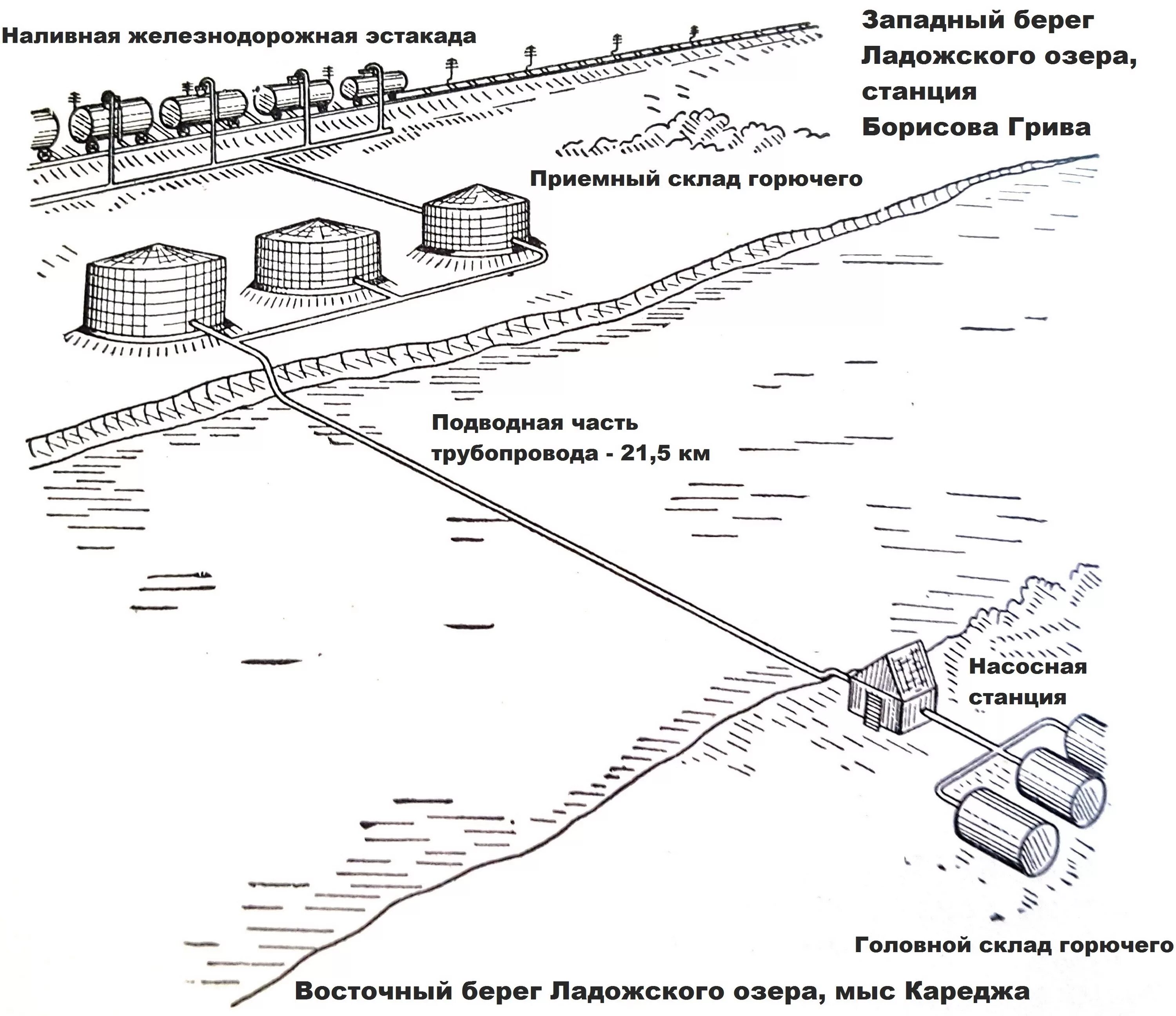 Наливная железнодорожная эстакада

Западный берег Ладожского озера, станция Борисова Грива

Приемный склад горючего

Подводная часть трубопровода - 21,5 км

Насосная станция

Головной склад горючего

Восточный берег Ладожского озера, мыс Кареджа