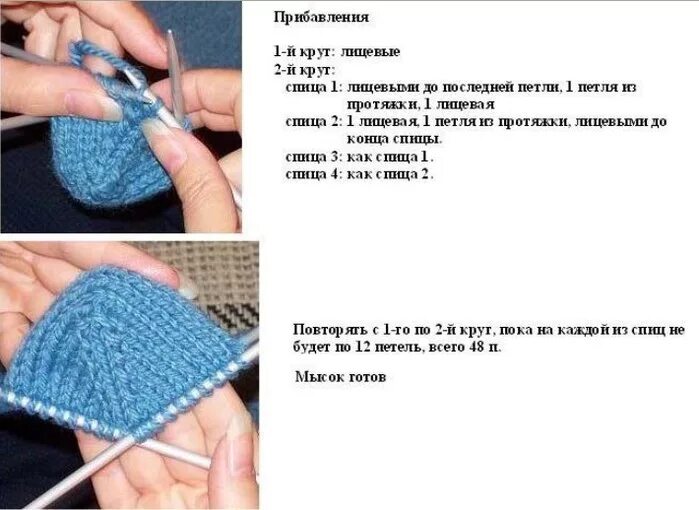 Прибавления

1-й круг: лицевые
2-й круг:
спица 1: лицевыми до последней петли, 1 петля из протяжки, 1 лицевая
спица 2: 1 лицевая, 1 петля из протяжки, лицевыми до конца спицы.
спица 3: как спица 1.
спица 4: как спица 2.

Повторять с 1-го по 2-й круг, пока на каждой из спиц не будет по 12 петель, всего 48 п.

Мысок готов