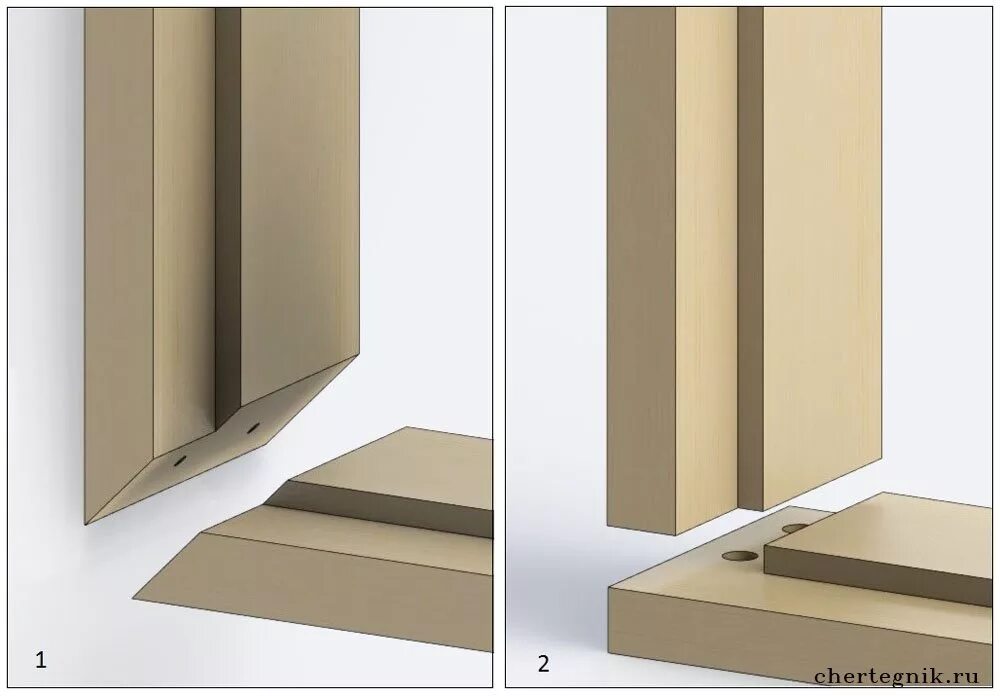 1

2

chertegnik.ru