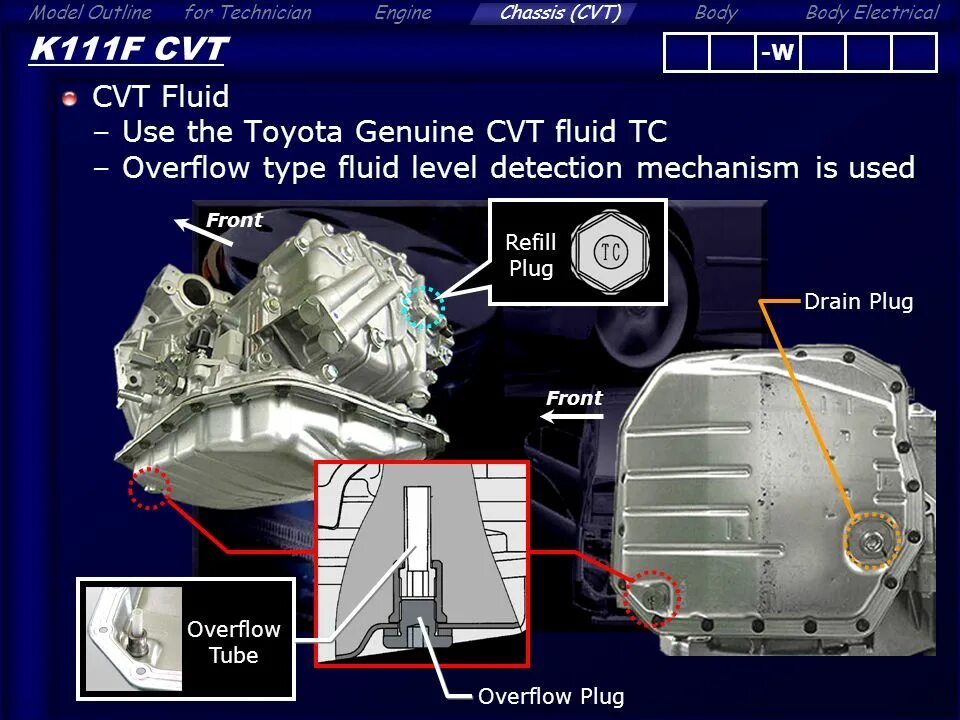 Model Outline for Technician Engine Chassis (CVT) Body Body Electrical

K111F CVT

-W

CVT Fluid
– Use the Toyota Genuine CVT fluid TC
– Overflow type fluid level detection mechanism is used

Front

Refill Plug

TC

Drain Plug

Front

Overflow Tube

Overflow Plug