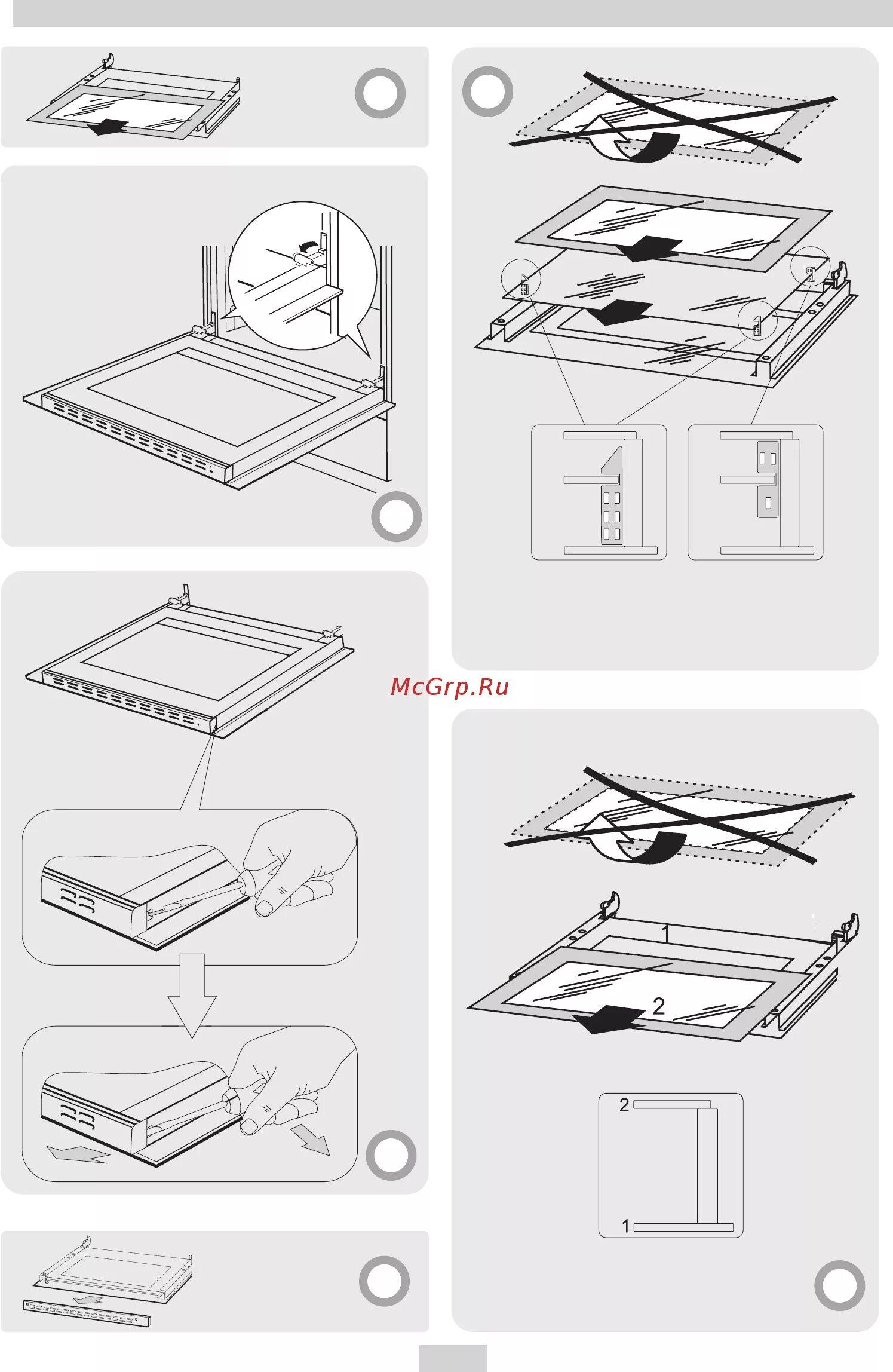 McGrp.Ru

1

2

2

1