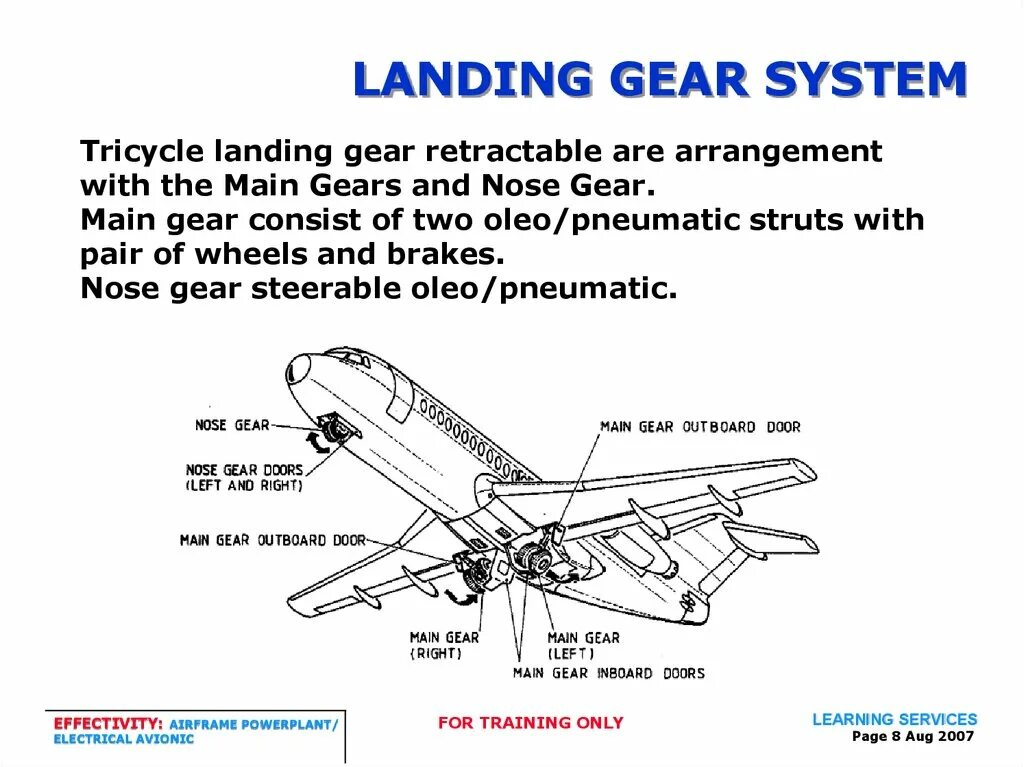 LANDING GEAR SYSTEM

Tricycle landing gear retractable are arrangement with the Main Gears and Nose Gear.
Main gear consist of two oleo/pneumatic struts with pair of wheels and brakes.
Nose gear steerable oleo/pneumatic.

NOSE GEAR
NOSE GEAR DOORS (LEFT AND RIGHT)
MAIN GEAR OUTBOARD DOOR
MAIN GEAR OUTBOARD DOOR
MAIN GEAR (RIGHT)
MAIN GEAR (LEFT)
MAIN GEAR INBOARD DOORS

EFFECTIVITY: AIRFRAME POWERPLANT/ ELECTRICAL AVIONIC
FOR TRAINING ONLY
LEARNING SERVICES
Page 8 Aug 2007