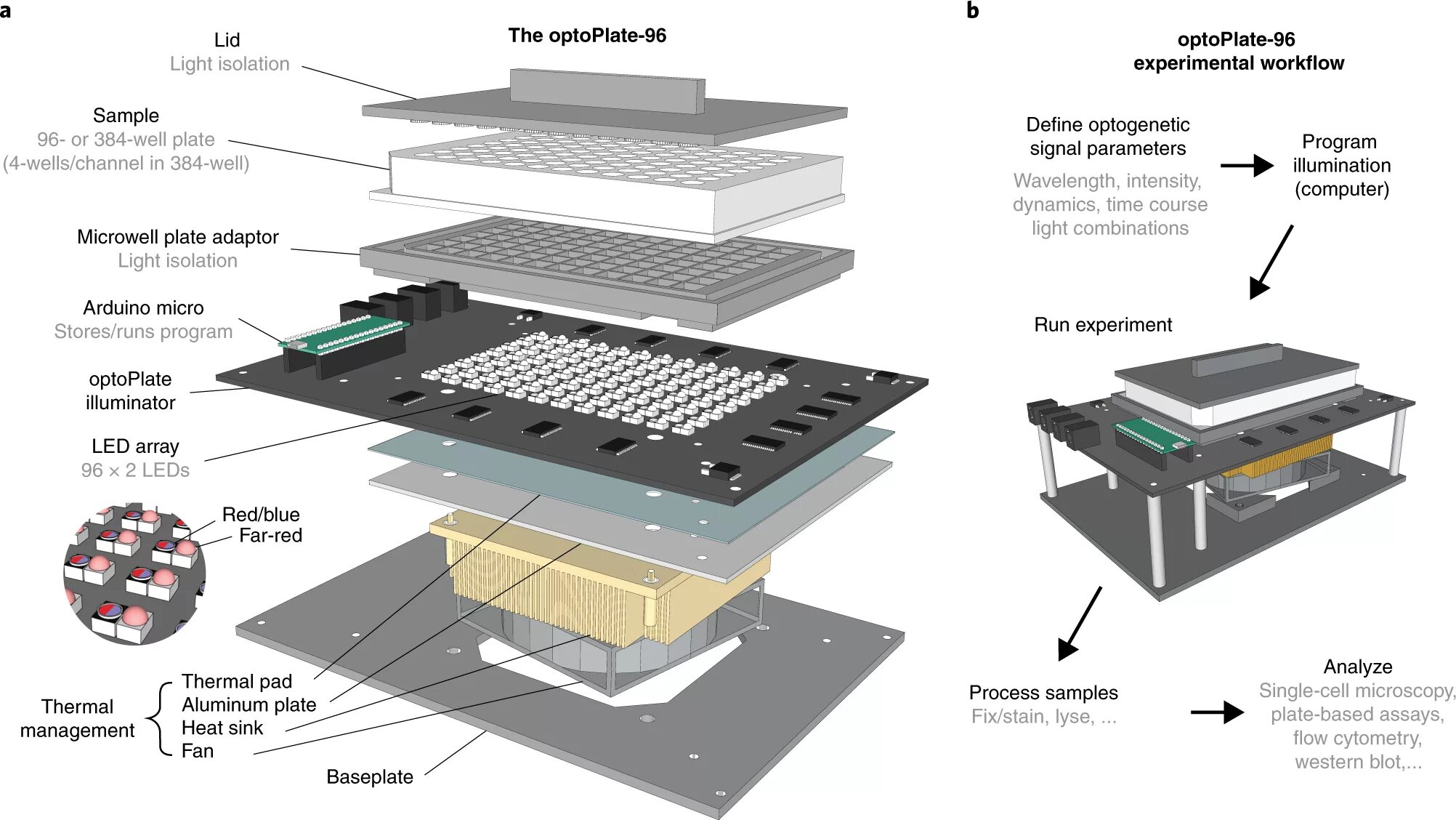 a

The optoPlate-96

Lid
Light isolation

Sample
96- or 384-well plate
(4-wells/channel in 384-well)

Microwell plate adaptor
Light isolation

Arduino micro
Stores/runs program

optoPlate
illuminator

LED array
96 × 2 LEDs

Red/blue
Far-red

Thermal management
Thermal pad
Aluminum plate
Heat sink
Fan

Baseplate

b

optoPlate-96
experimental workflow

Define optogenetic signal parameters
Wavelength, intensity, dynamics, time course light combinations

Program illumination (computer)

Run experiment

Process samples
Fix/stain, lyse, ...

Analyze
Single-cell microscopy, plate-based assays, flow cytometry, western blot,...