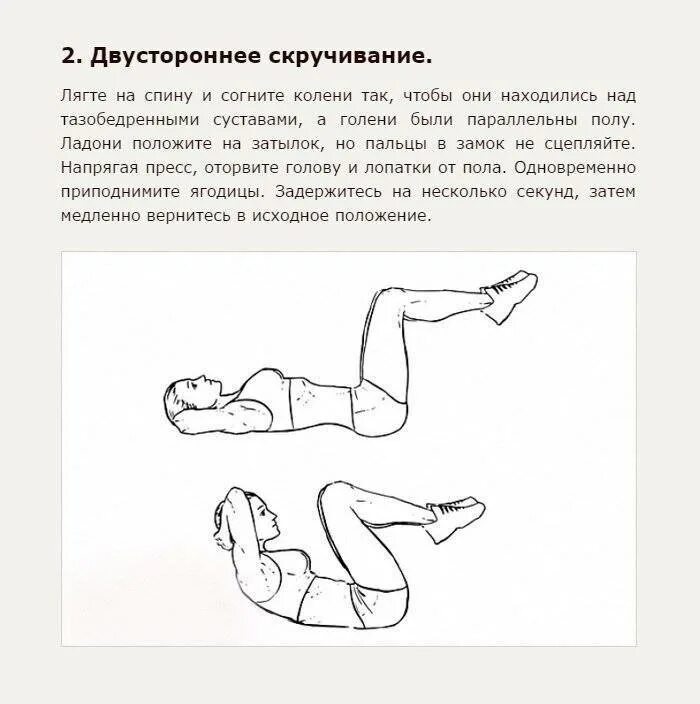 2. Двустороннее скручивание.

Лягте на спину и согните колени так, чтобы они находились над тазобедренными суставами, а голени были параллельны полу. Ладони положите на затылок, но пальцы в замок не сцепляйте. Напрягая пресс, оторвите голову и лопатки от пола. Одновременно приподнимите ягодицы. Задержитесь на несколько секунд, затем медленно вернитесь в исходное положение.