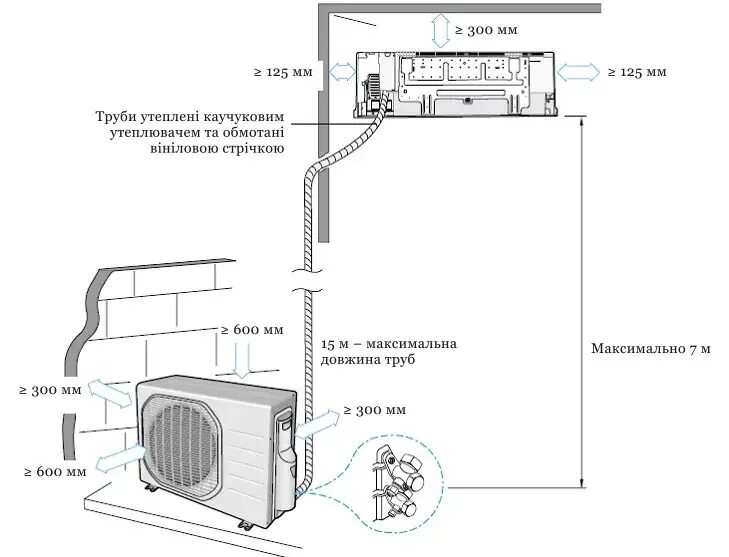 ≥ 300 мм

≥ 125 мм

≥ 125 мм

Труби утеплені каучуковим утеплювачем та обмотані вініловою стрічкою

≥ 600 мм

15 м – максимальна довжина труб

Максимально 7 м

≥ 300 мм

≥ 300 мм

≥ 600 мм