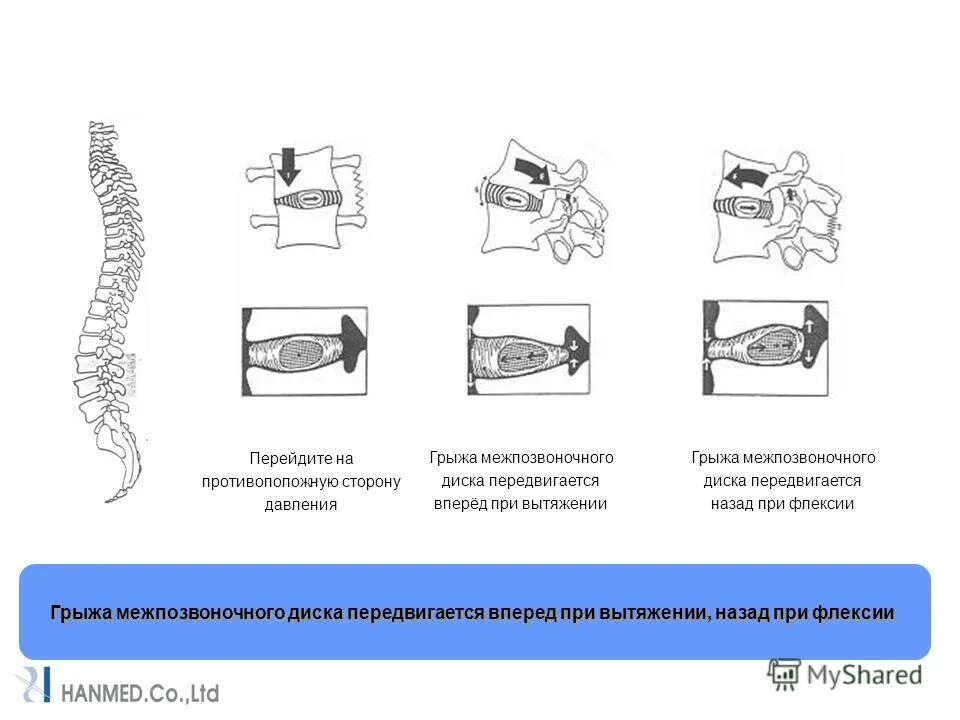 Перейдите на противоположную сторону давления

Грыжа межпозвоночного диска передвигается вперёд при вытяжении

Грыжа межпозвоночного диска передвигается назад при флексии

Грыжа межпозвоночного диска передвигается вперед при вытяжении, назад при флексии

HANMED.Co.,Ltd

MyShared