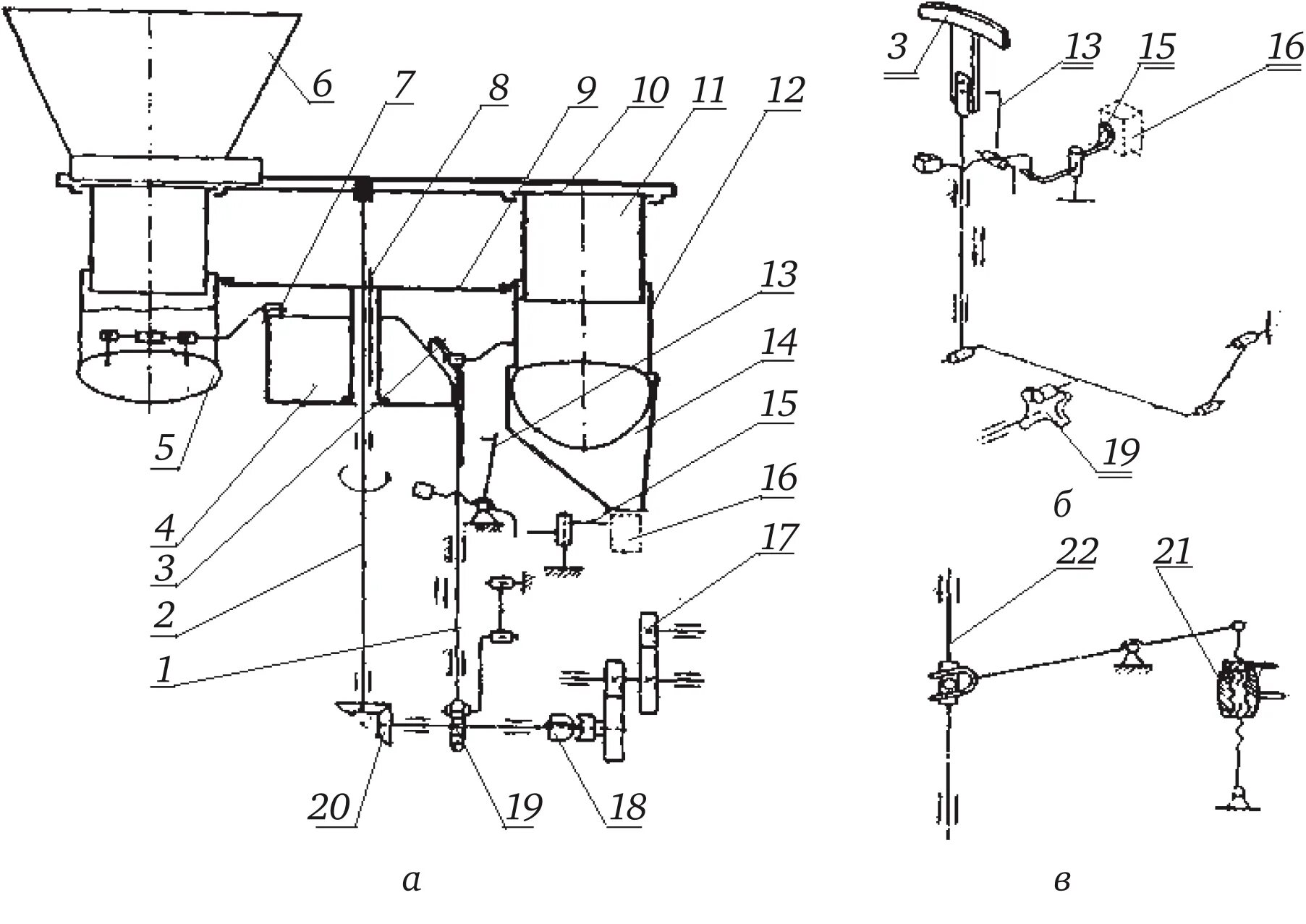 6
7
8
9
10
11
12
13
14
15
16
17
5
4
3
2
1
20
19
18
а
3
13
15
16
19
б
22
21
в