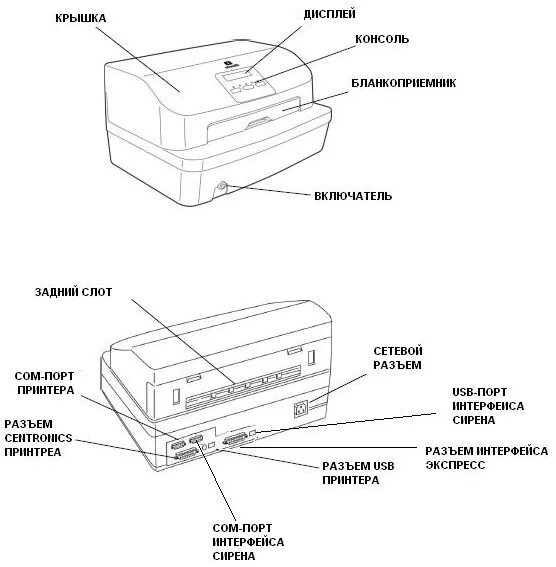 КРЫШКА

ДИСПЛЕЙ

КОНСОЛЬ

БЛАНКОПРИЕМНИК

ВКЛЮЧАТЕЛЬ

ЗАДНИЙ СЛОТ

СЕТЕВОЙ РАЗЪЕМ

COM-ПОРТ ПРИНТЕРА

USB-ПОРТ ИНТЕРФЕЙСА СИРЕНА

РАЗЪЕМ CENTRONICS ПРИНТРЕА

РАЗЪЕМ ИНТЕРФЕЙСА ЭКСПРЕСС

РАЗЪЕМ USB ПРИНТЕРА

COM-ПОРТ ИНТЕРФЕЙСА СИРЕНА