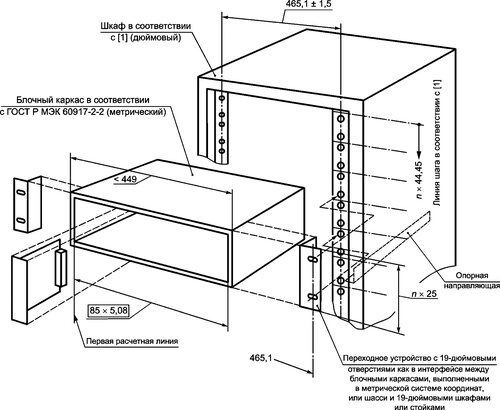 465,1 ± 1,5

Шкаф в соответствии с [1] (дюймовый)

Блочный каркас в соответствии с ГОСТ Р МЭК 60917-2-2 (метрический)

< 449

$n \times 44,45$

Линия шага в соответствии с [1]

Опорная направляющая

$n \times 25$

85 × 5,08

Первая расчетная линия

465,1

Переходное устройство с 19-дюймовыми отверстиями как в интерфейсе между блочными каркасами, выполненными в метрической системе координат, или шасси и 19-дюймовыми шкафами или стойками