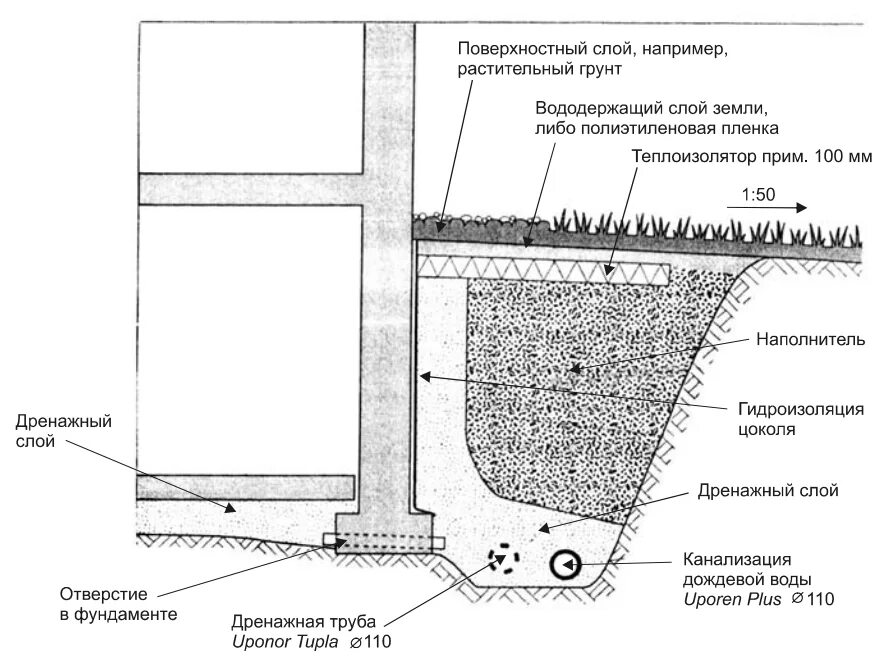 Поверхностный слой, например, растительный грунт

Вододержащий слой земли, либо полиэтиленовая пленка

Теплоизолятор прим. 100 мм

1:50

Наполнитель

Гидроизоляция цоколя

Дренажный слой

Дренажный слой

Канализация дождевой воды Uporen Plus ⌀110

Отверстие в фундаменте

Дренажная труба Uponor Tupla ⌀110