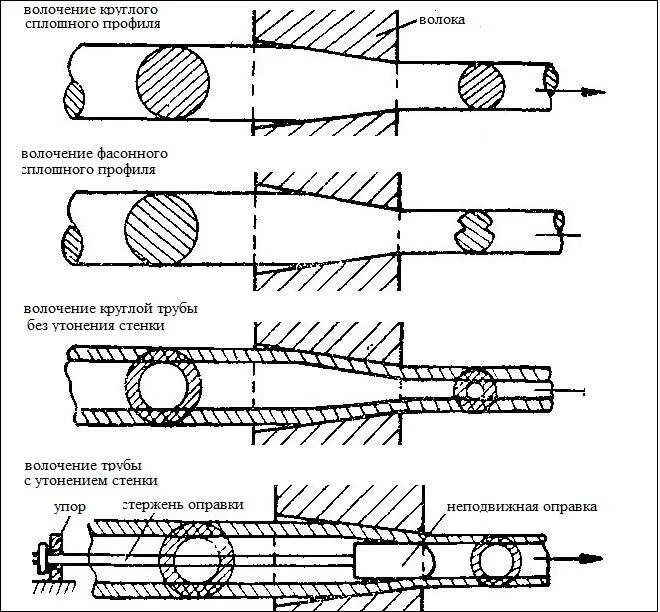 волочение круглого сплошного профиля

волока

волочение фасонного сплошного профиля

волочение круглой трубы без утонения стенки

волочение трубы с утонением стенки

упор

стержень оправки

неподвижная оправка