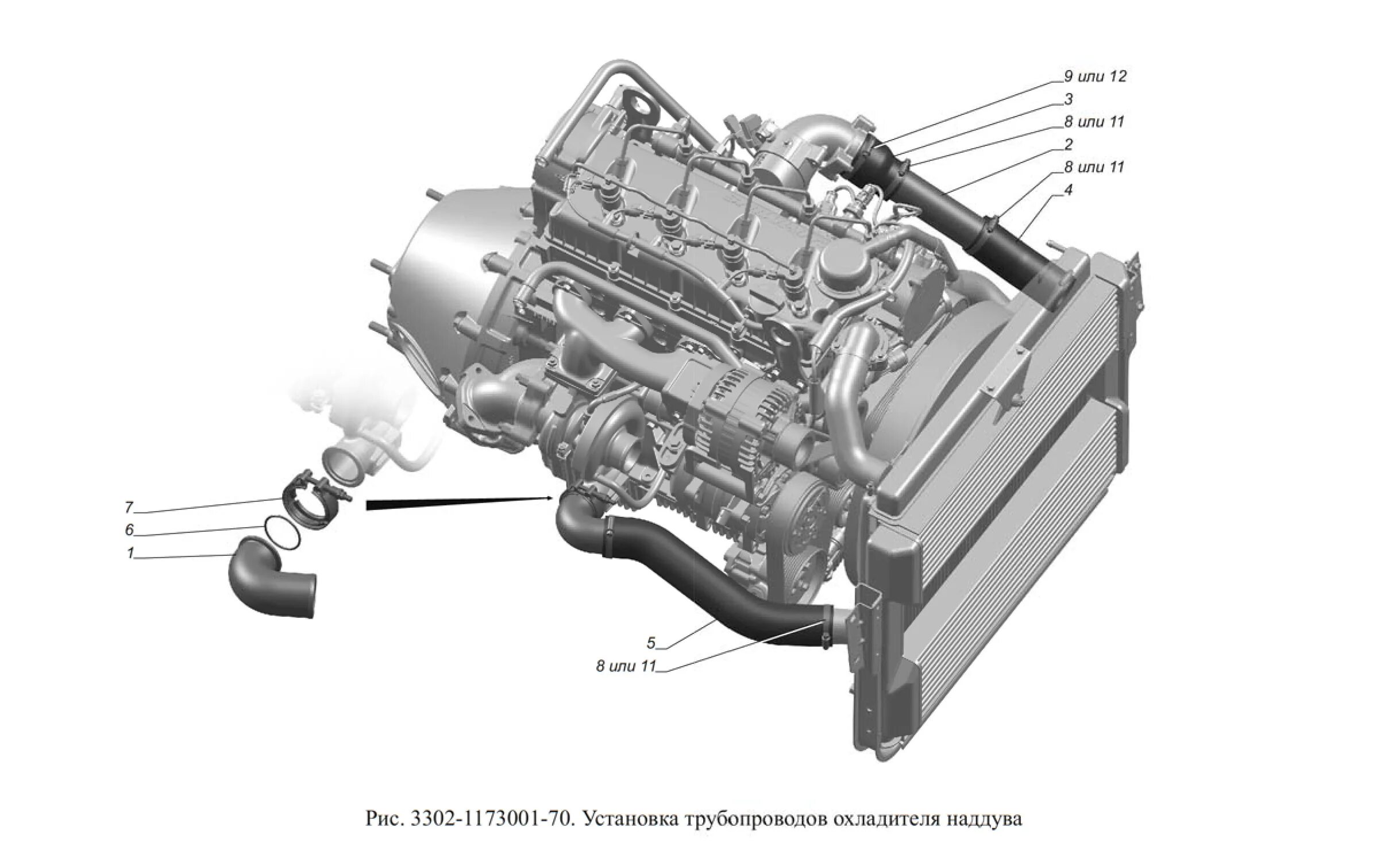 9 или 12
3
8 или 11
2
8 или 11
4
7
6
1
5
8 или 11

Рис. 3302-1173001-70. Установка трубопроводов охладителя наддува