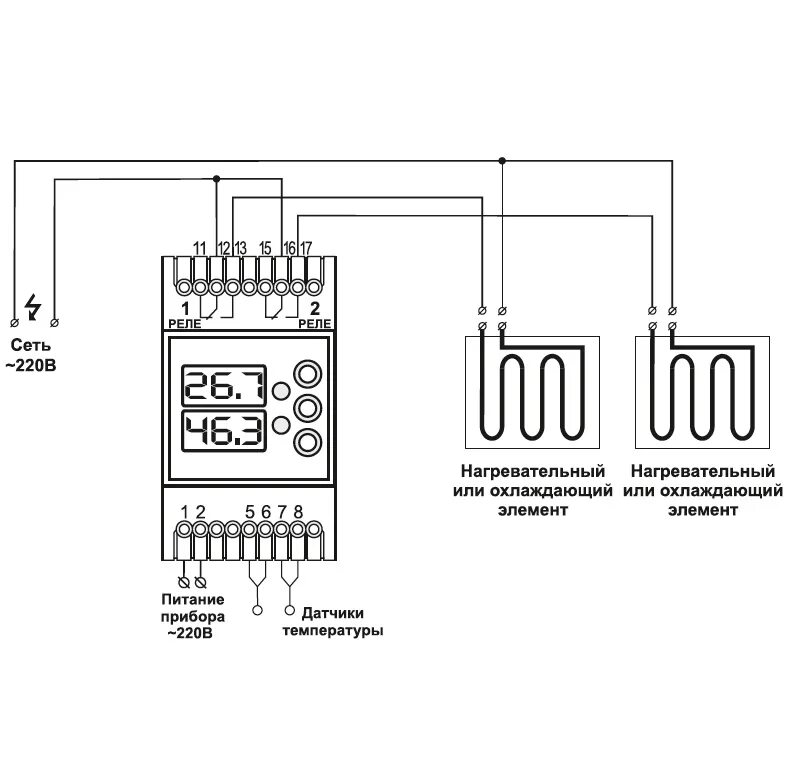 11 12 13 15 16 17

1
РЕЛЕ

2
РЕЛЕ

Сеть
~220В

26.7

46.3

Нагревательный
или охлаждающий
элемент

Нагревательный
или охлаждающий
элемент

1 2 5 6 7 8

Питание
прибора
~220В

Датчики
температуры