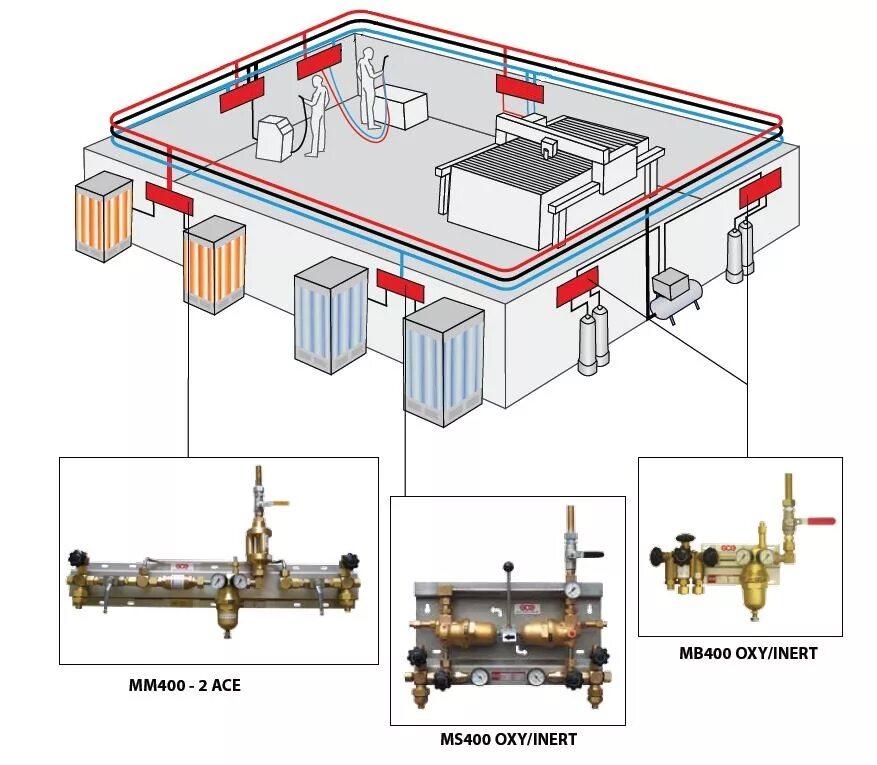 MM400 - 2 ACE

MS400 OXY/INERT

MB400 OXY/INERT