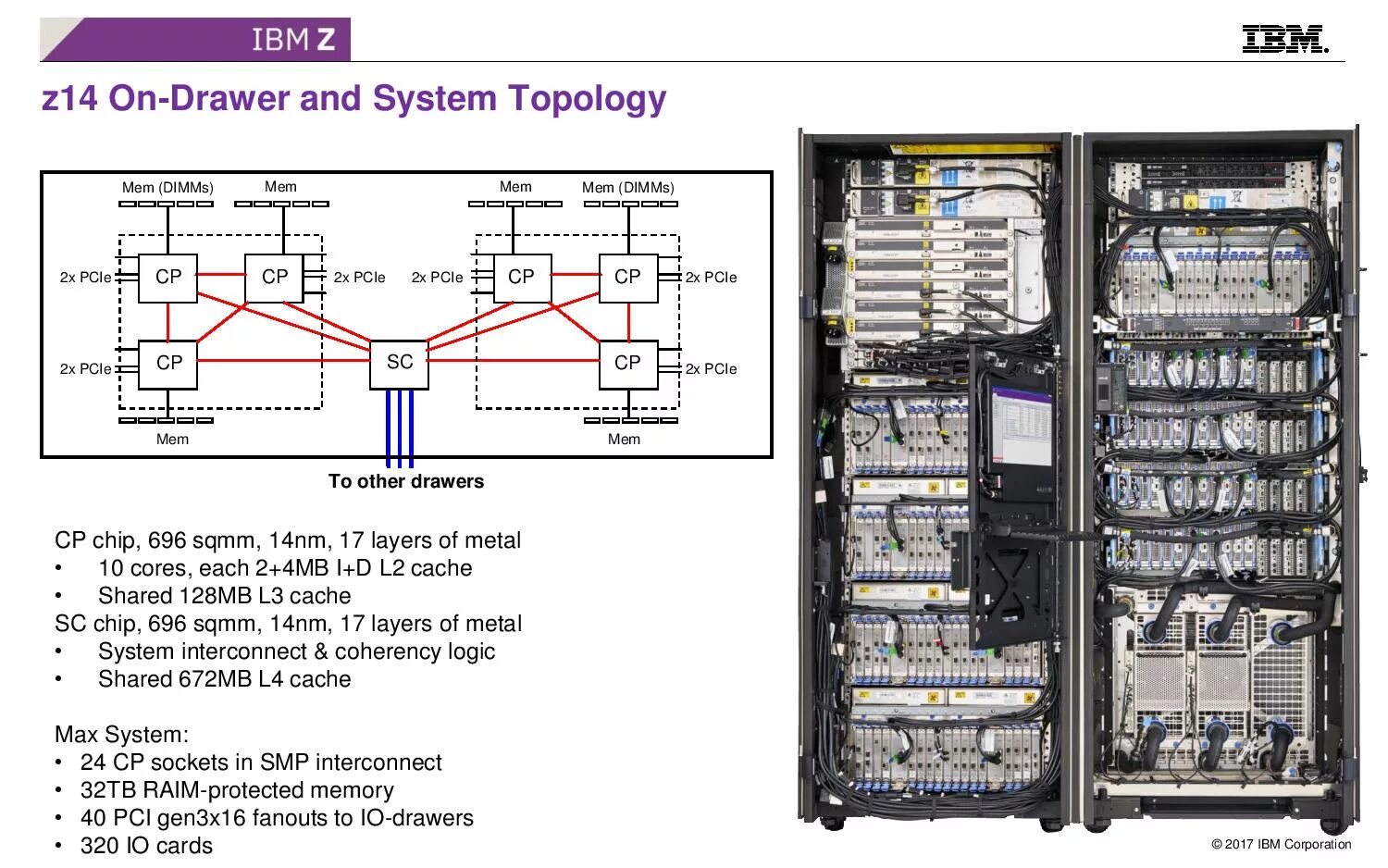 IBM Z

IBM.

z14 On-Drawer and System Topology

Mem (DIMMs) Mem Mem Mem (DIMMs)

2x PCIe CP CP 2x PCIe 2x PCIe CP CP 2x PCIe

2x PCIe CP SC CP 2x PCIe

Mem Mem

To other drawers

CP chip, 696 sqmm, 14nm, 17 layers of metal
• 10 cores, each 2+4MB I+D L2 cache
• Shared 128MB L3 cache
SC chip, 696 sqmm, 14nm, 17 layers of metal
• System interconnect & coherency logic
• Shared 672MB L4 cache

Max System:
• 24 CP sockets in SMP interconnect
• 32TB RAIM-protected memory
• 40 PCI gen3x16 fanouts to IO-drawers
• 320 IO cards

© 2017 IBM Corporation