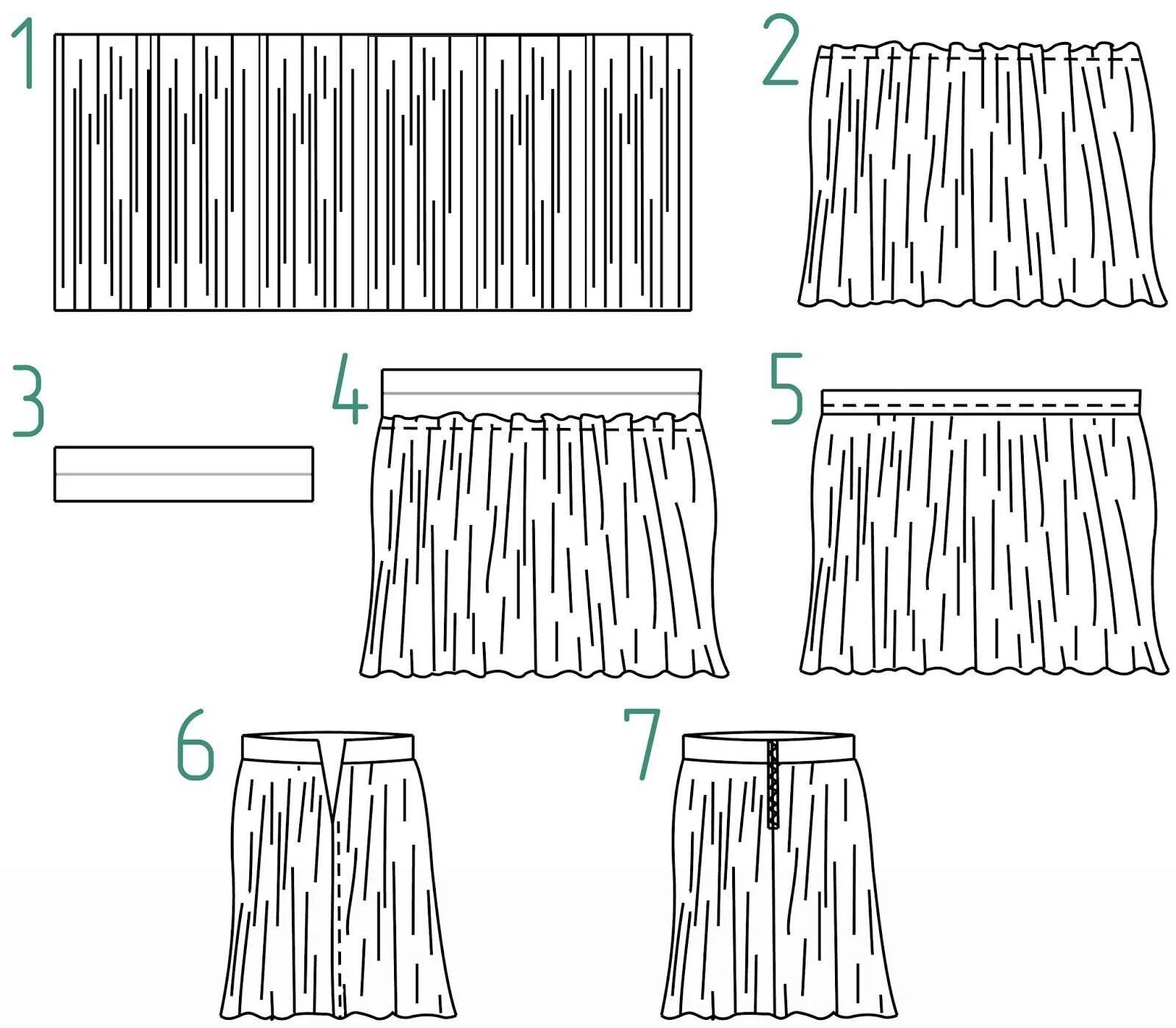 1

2

3

4

5

6

7