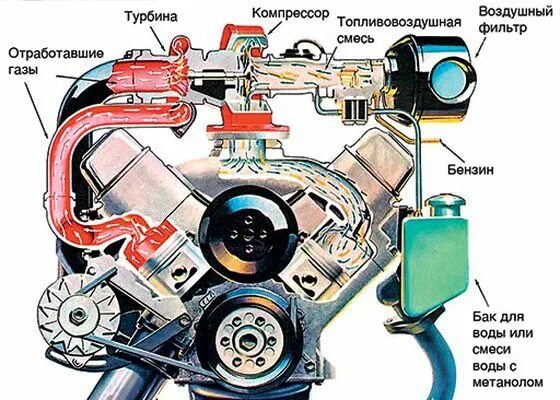 Турбина

Компрессор

Топливовоздушная смесь

Воздушный фильтр

Отработавшие газы

Бензин

Бак для воды или смеси воды с метанолом